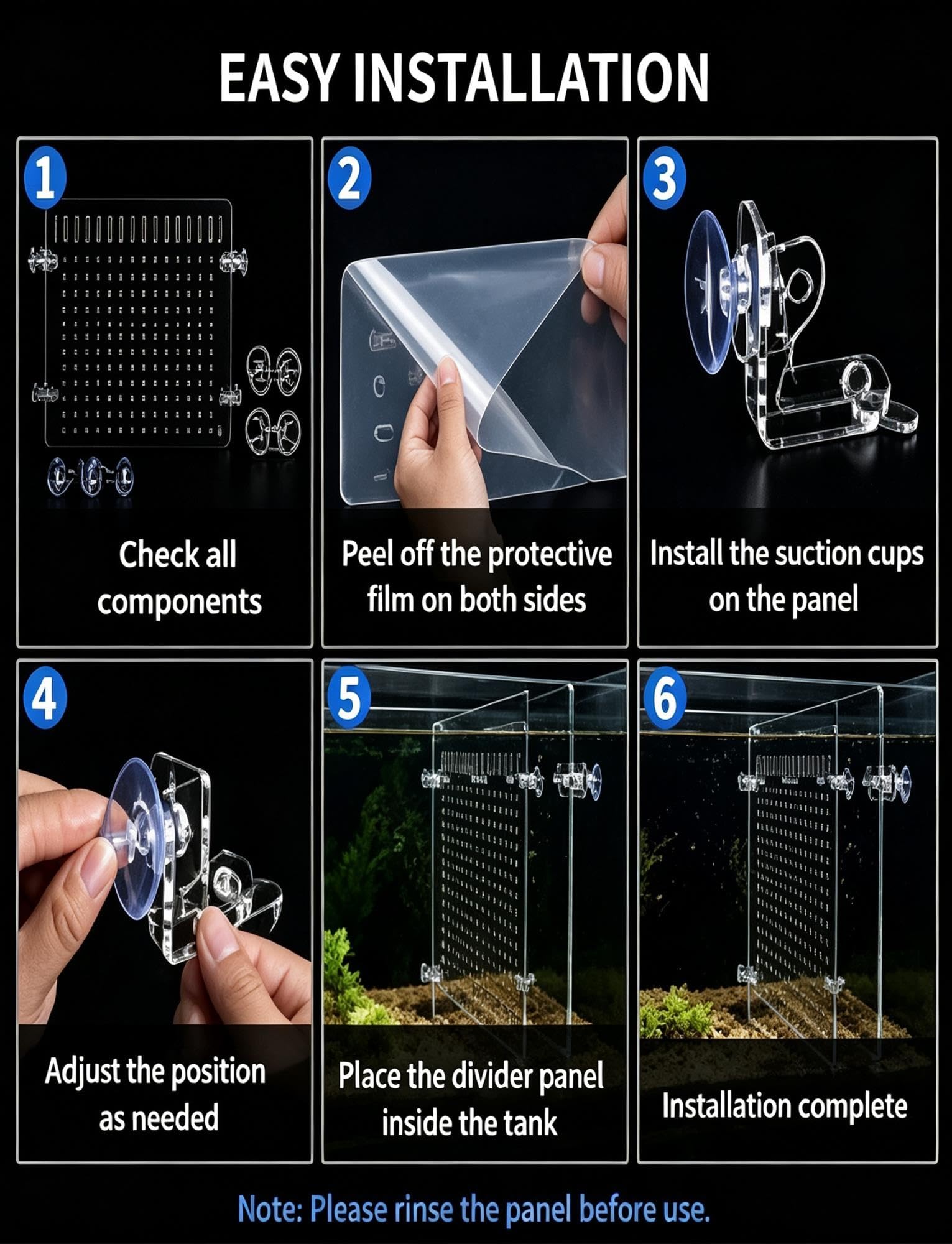 EASY INSTALLATION

1

Check all components

2

Peel off the protective film on both sides

3

Install the suction cups on the panel

4

Adjust the position as needed

5

Place the divider panel inside the tank

6

Installation complete

Note: Please rinse the panel before use.