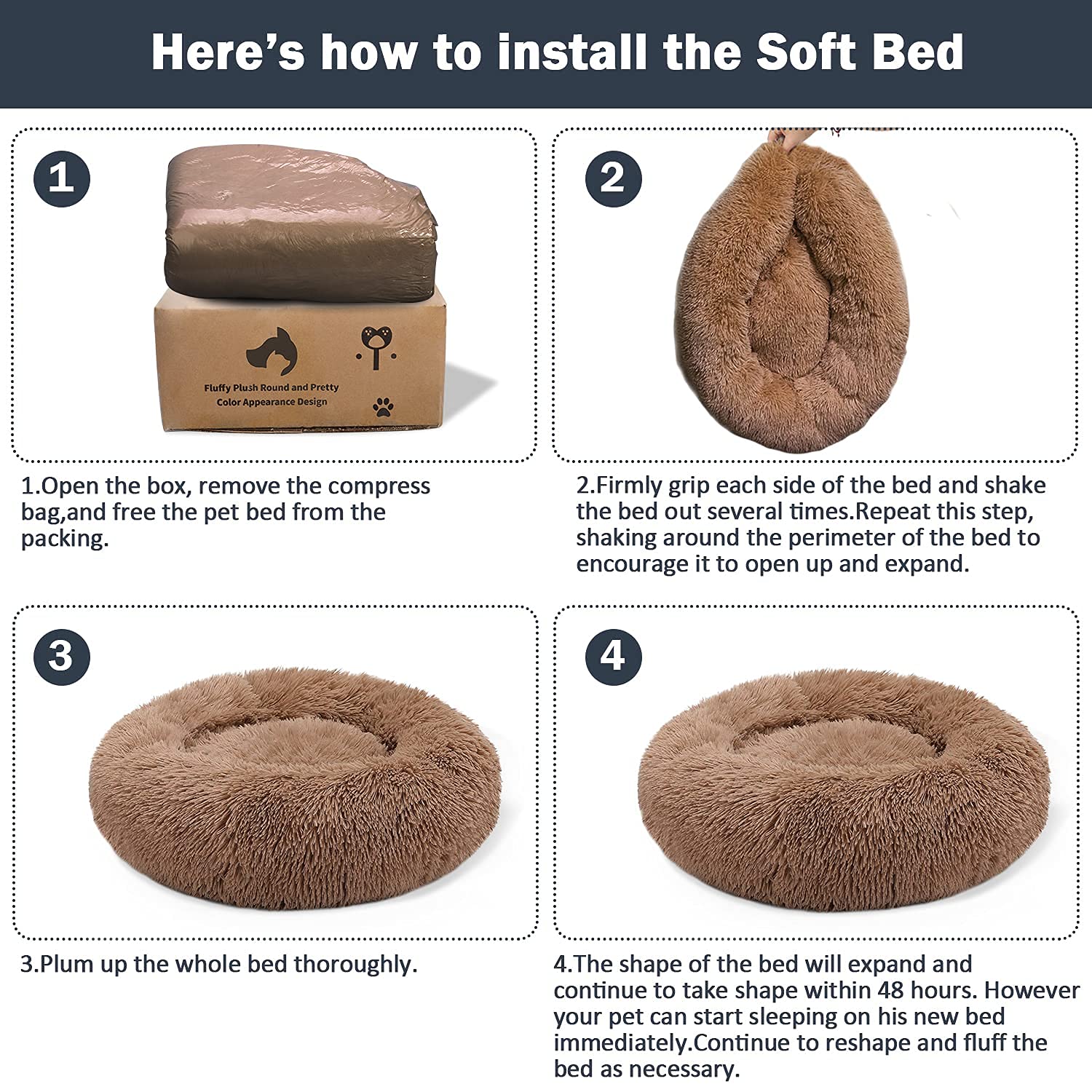 Here's how to install the Soft Bed

1

Fluffy Plush Round and Pretty Color Appearance Design

1.Open the box, remove the compress bag,and free the pet bed from the packing.

2

2.Firmly grip each side of the bed and shake the bed out several times.Repeat this step, shaking around the perimeter of the bed to encourage it to open up and expand.

3

3.Plum up the whole bed thoroughly.

4

4.The shape of the bed will expand and continue to take shape within 48 hours. However your pet can start sleeping on his new bed immediately.Continue to reshape and fluff the bed as necessary.