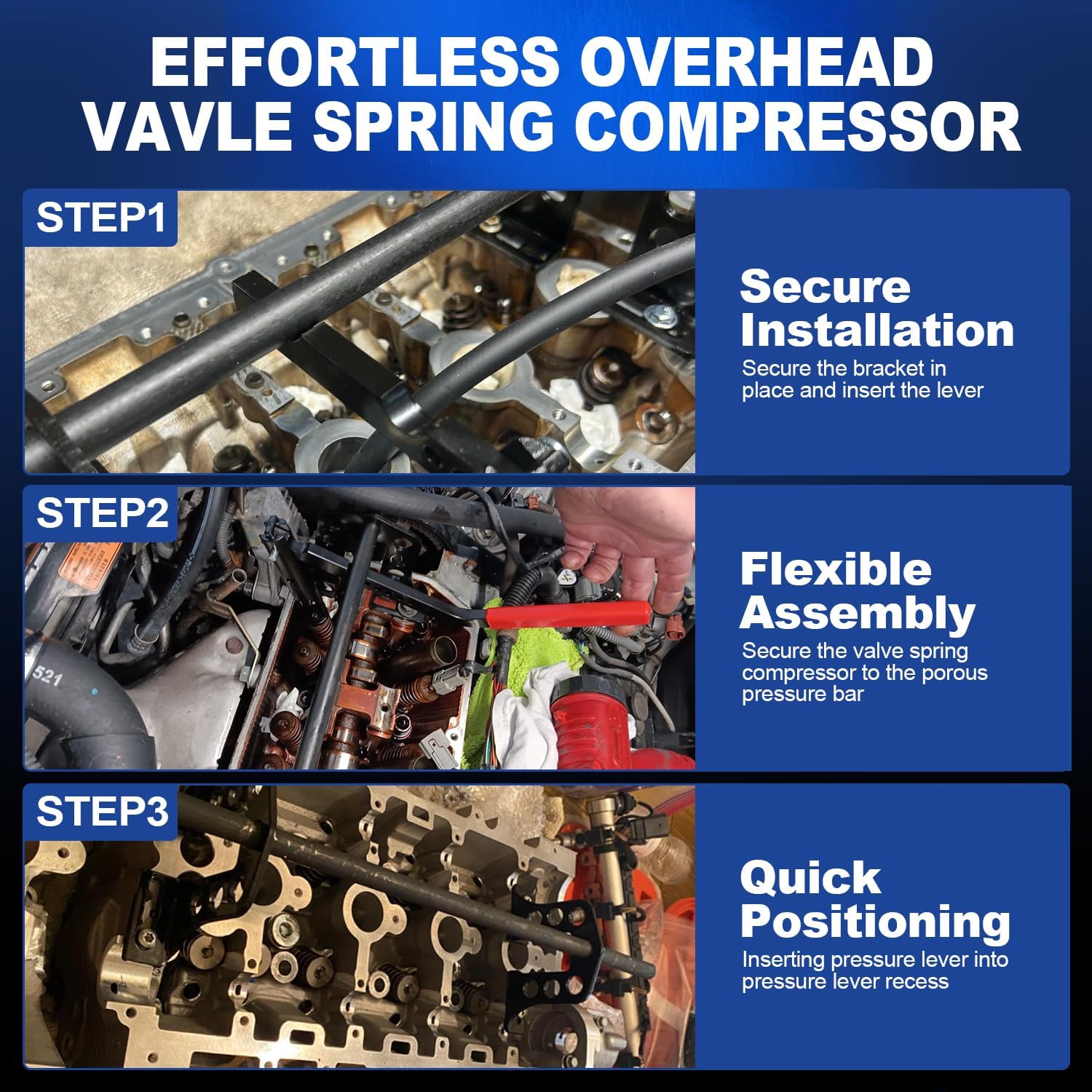 EFFORTLESS OVERHEAD VAVLE SPRING COMPRESSOR

STEP1

Secure Installation

Secure the bracket in place and insert the lever

STEP2

521

Flexible Assembly

Secure the valve spring compressor to the porous pressure bar

STEP3

Quick Positioning

Inserting pressure lever into pressure lever recess