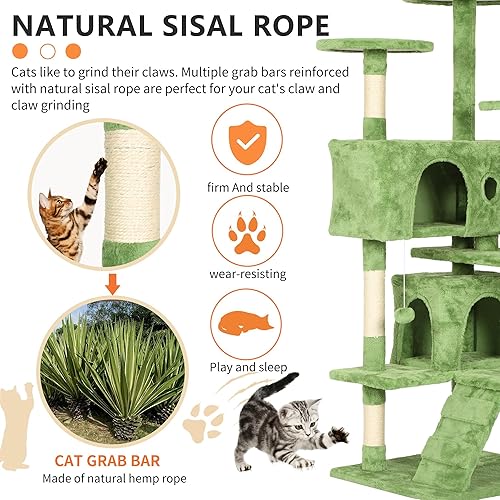 NATURAL SISAL ROPE

Cats like to grind their claws. Multiple grab bars reinforced with natural sisal rope are perfect for your cat's claw and claw grinding

firm And stable

wear-resisting

Play and sleep

CAT GRAB BAR

Made of natural hemp rope