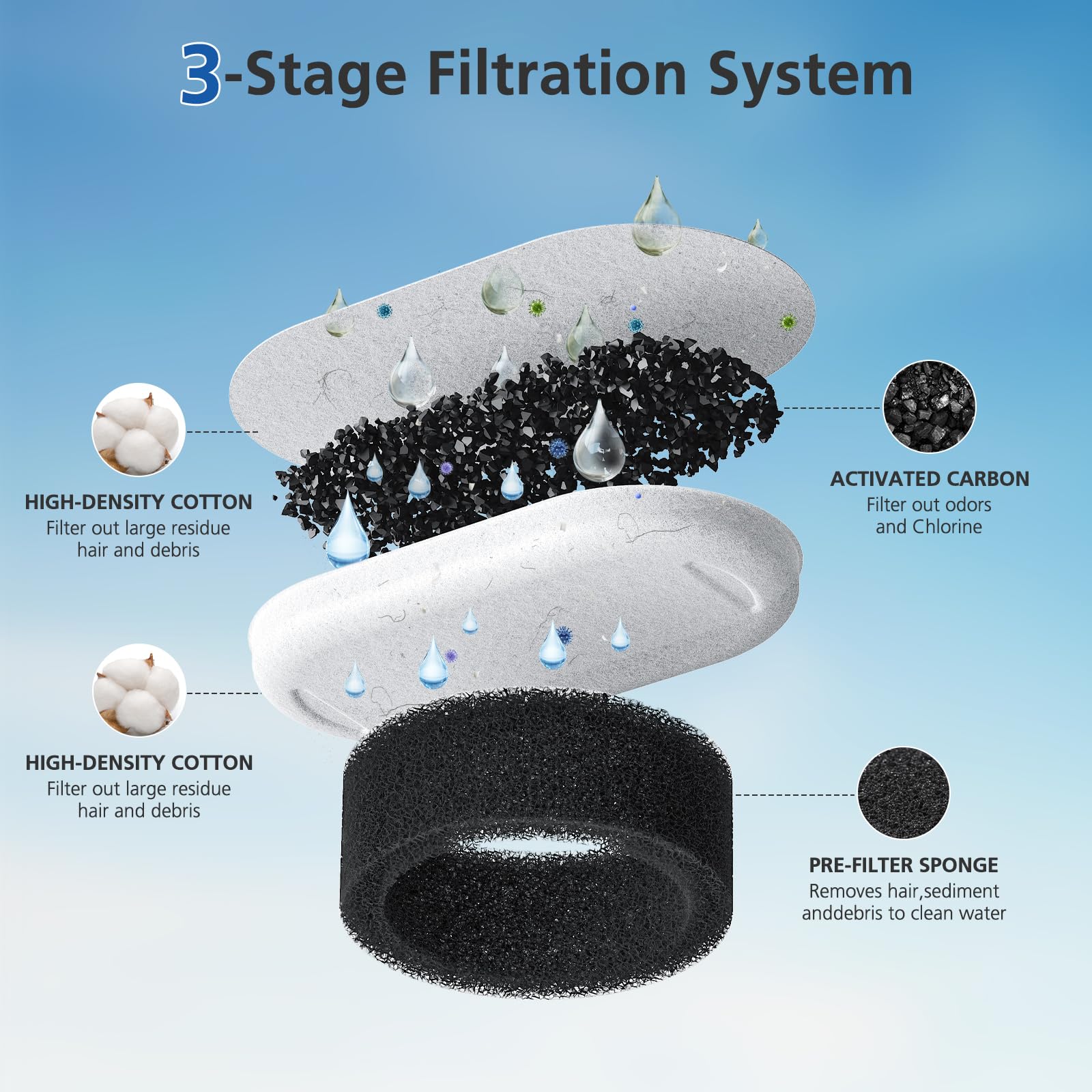 3-Stage Filtration System

HIGH-DENSITY COTTON
Filter out large residue hair and debris

ACTIVATED CARBON
Filter out odors and Chlorine

HIGH-DENSITY COTTON
Filter out large residue hair and debris

PRE-FILTER SPONGE
Removes hair,sediment anddebris to clean water