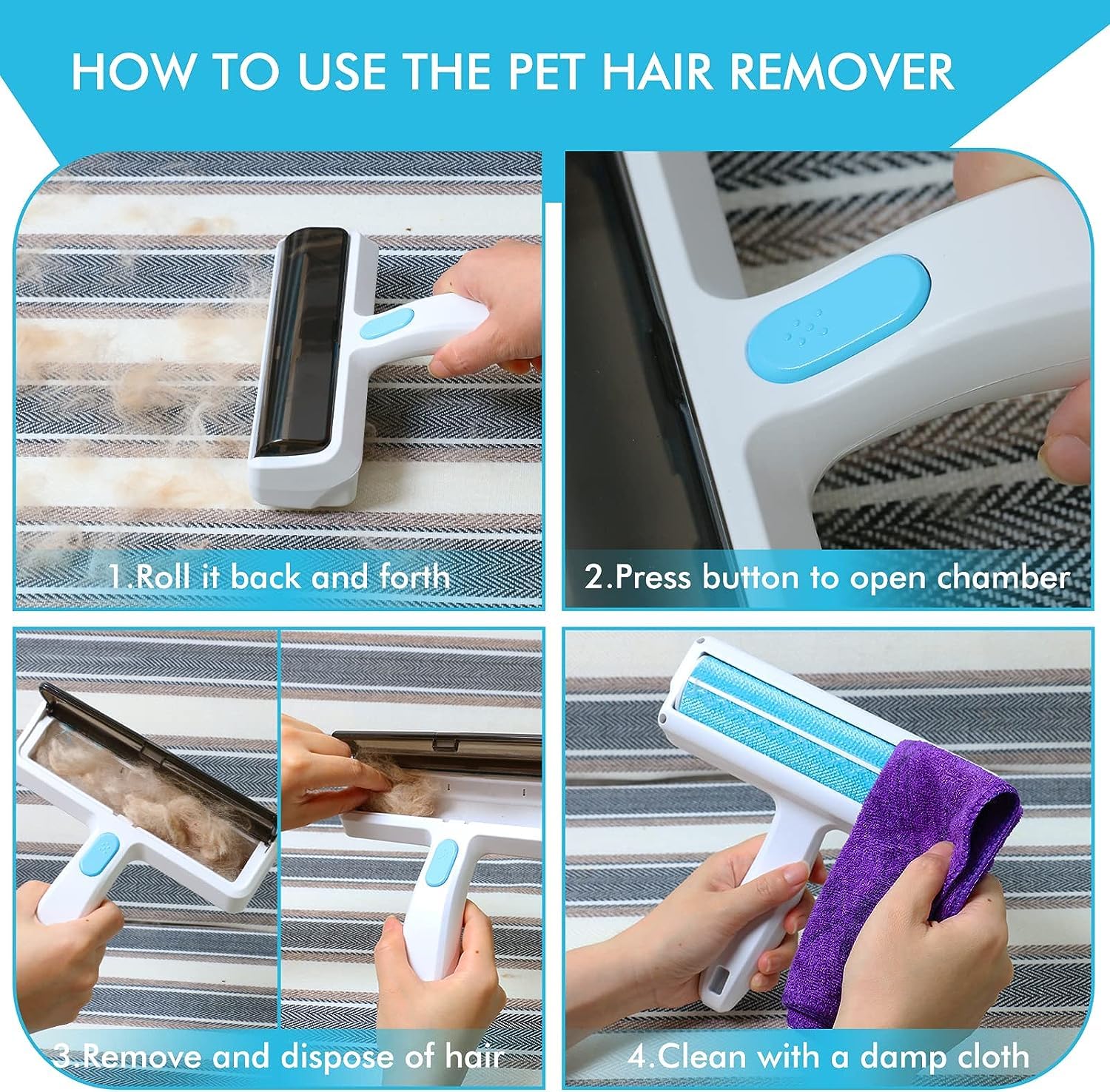 HOW TO USE THE PET HAIR REMOVER

1.Roll it back and forth

2.Press button to open chamber

3.Remove and dispose of hair

4.Clean with a damp cloth