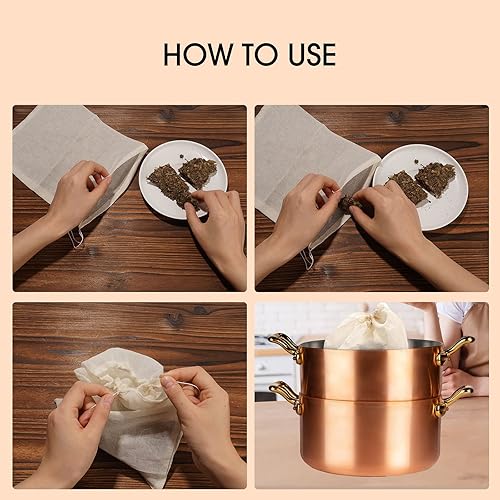 HOW TO USE