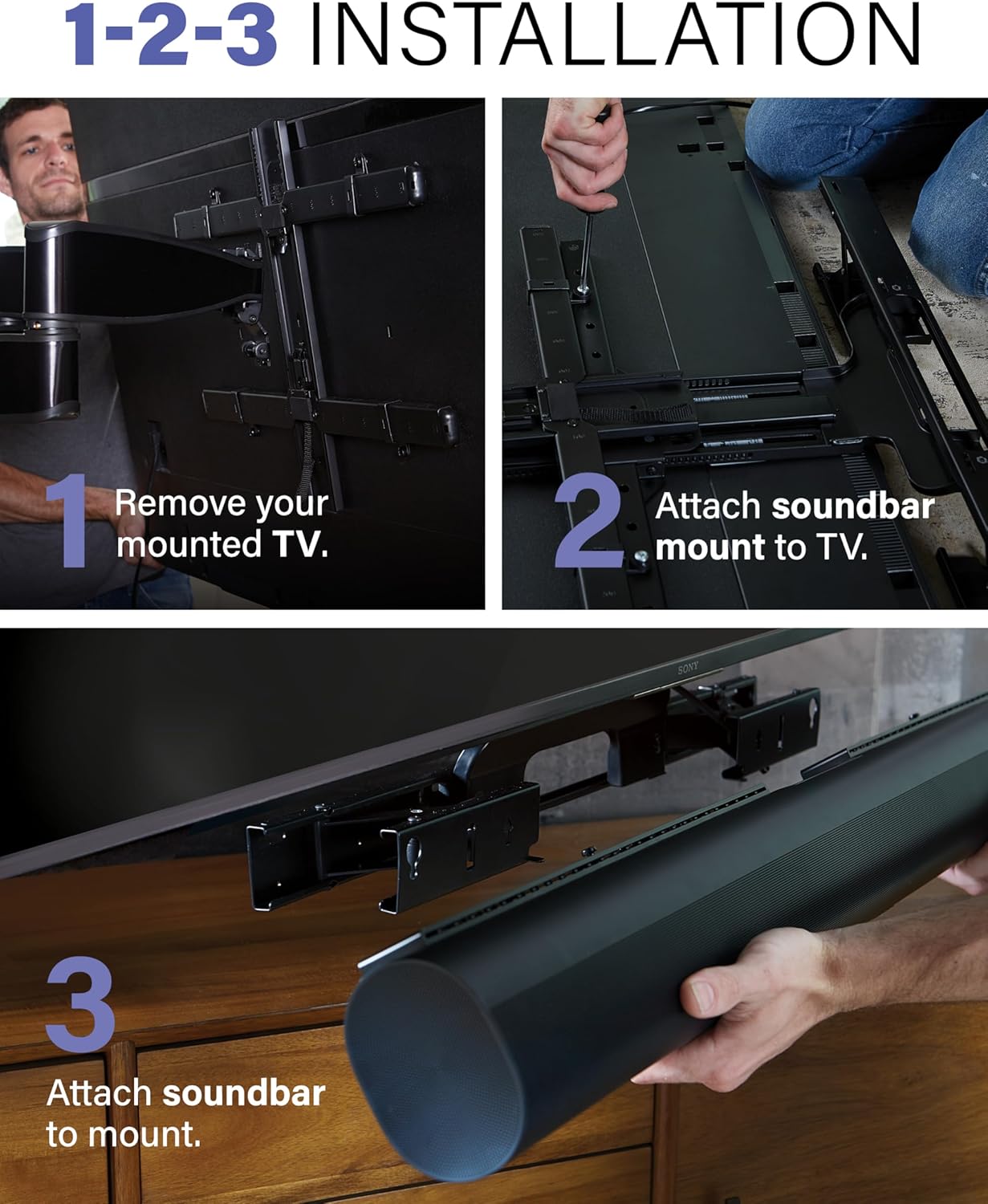 1-2-3 INSTALLATION

1 Remove your mounted TV.

2 Attach soundbar mount to TV.

SONY

3 Attach soundbar to mount.