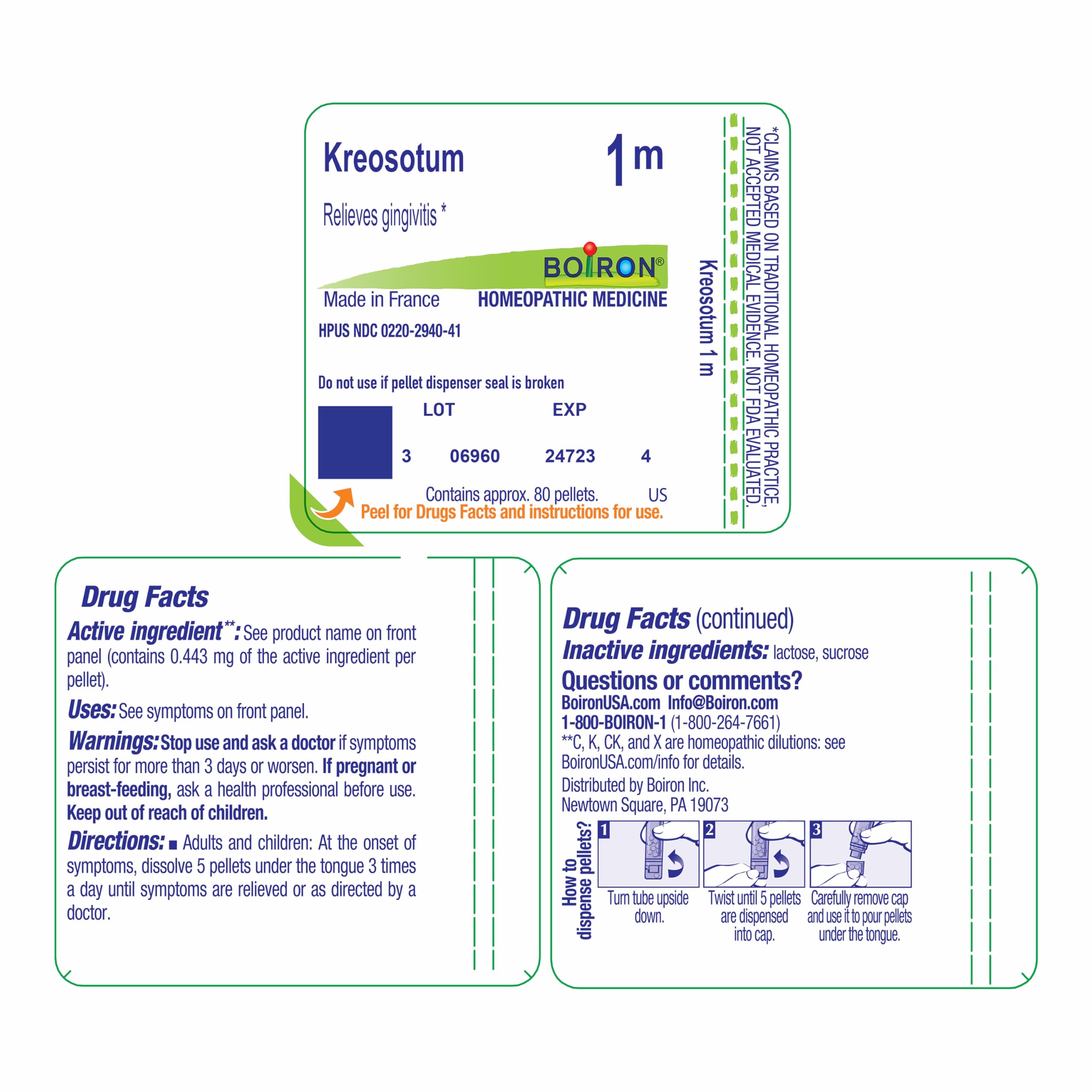 Kreosotum 1 m

Relieves gingivitis *

BOIRON®

Made in France HOMEOPATHIC MEDICINE

HPUS NDC 0220-2940-41

Do not use if pellet dispenser seal is broken

LOT EXP

3 06960 24723 4

Contains approx. 80 pellets. US

Peel for Drugs Facts and instructions for use.

Kreosotum 1 m

*CLAIMS BASED ON TRADITIONAL HOMEOPATHIC PRACTICE, NOT ACCEPTED MEDICAL EVIDENCE. NOT FDA EVALUATED.

Drug Facts

Active ingredient**: See product name on front panel (contains 0.443 mg of the active ingredient per pellet).

Uses: See symptoms on front panel.

Warnings: Stop use and ask a doctor if symptoms persist for more than 3 days or worsen. If pregnant or breast-feeding, ask a health professional before use. Keep out of reach of children.

Directions: ■ Adults and children: At the onset of symptoms, dissolve 5 pellets under the tongue 3 times a day until symptoms are relieved or as directed by a doctor.

Drug Facts (continued)

Inactive ingredients: lactose, sucrose

Questions or comments?

BoironUSA.com Info@Boiron.com

1-800-BOIRON-1 (1-800-264-7661)

**C, K, CK, and X are homeopathic dilutions: see BoironUSA.com/info for details.

Distributed by Boiron Inc.
Newtown Square, PA 19073

How to dispense pellets?

1 Turn tube upside down.

2 Twist until 5 pellets are dispensed into cap.

3 Carefully remove cap and use it to pour pellets under the tongue.