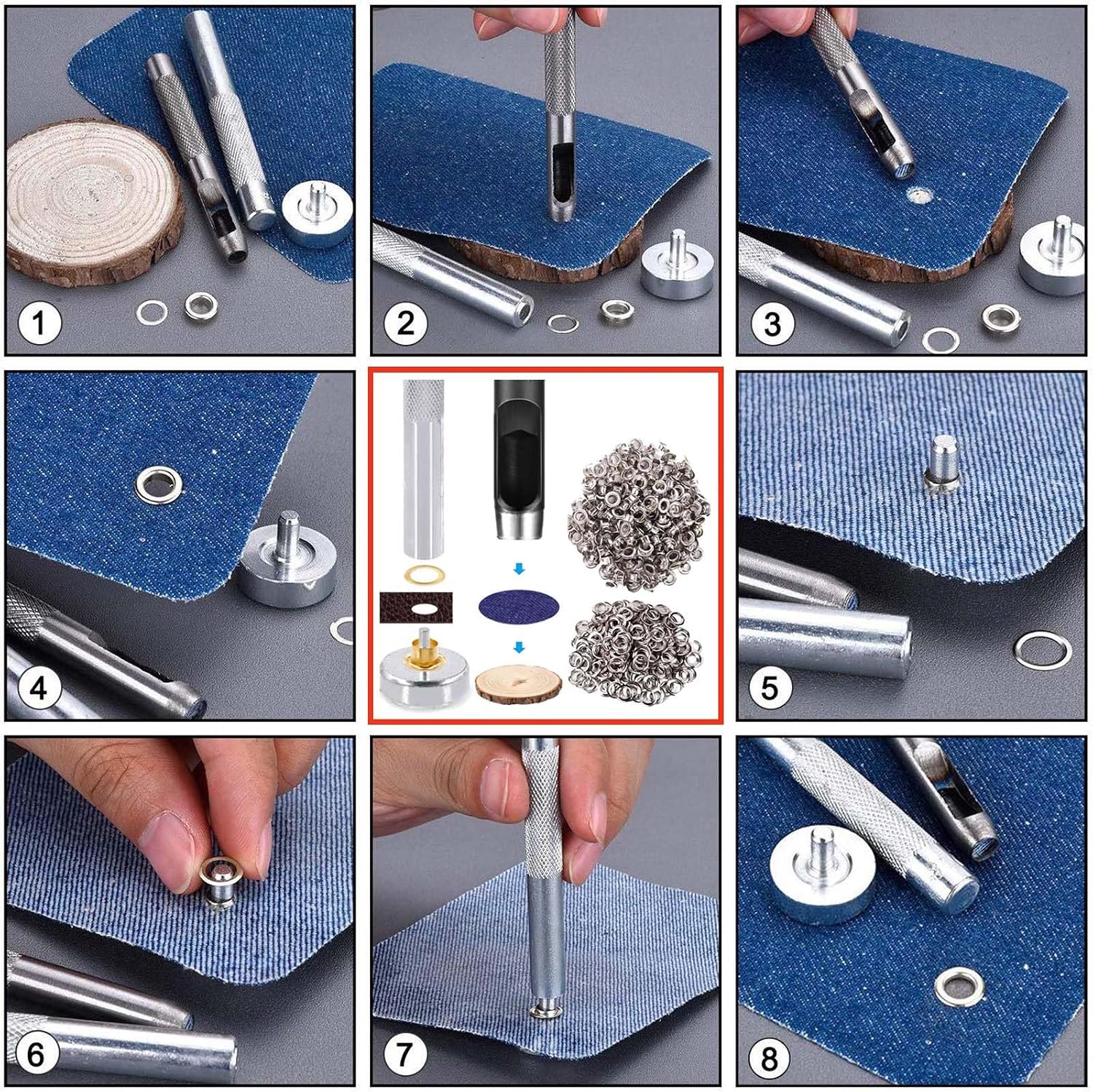 1

2

3

4

5

6

7

8