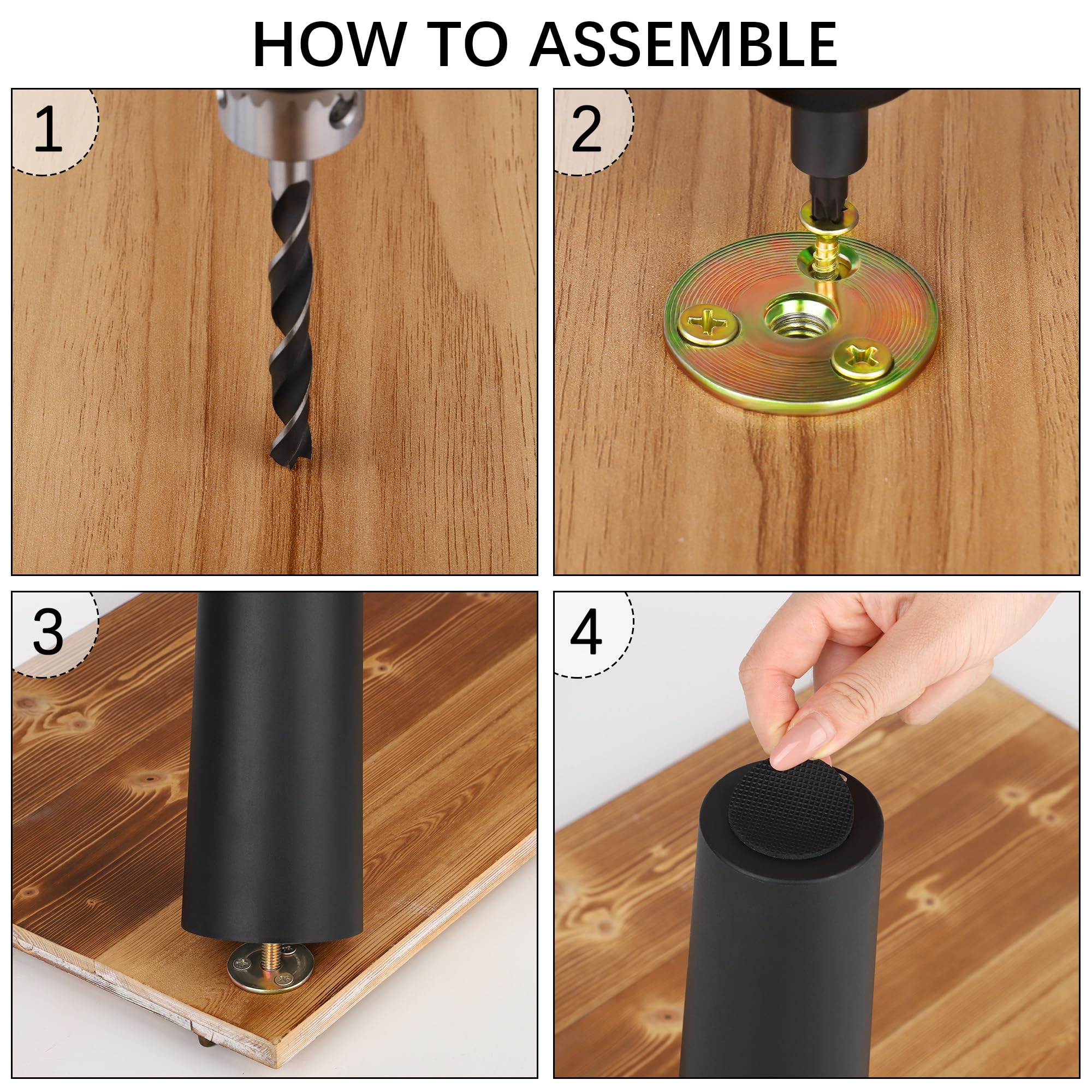 HOW TO ASSEMBLE

1

2

3

4