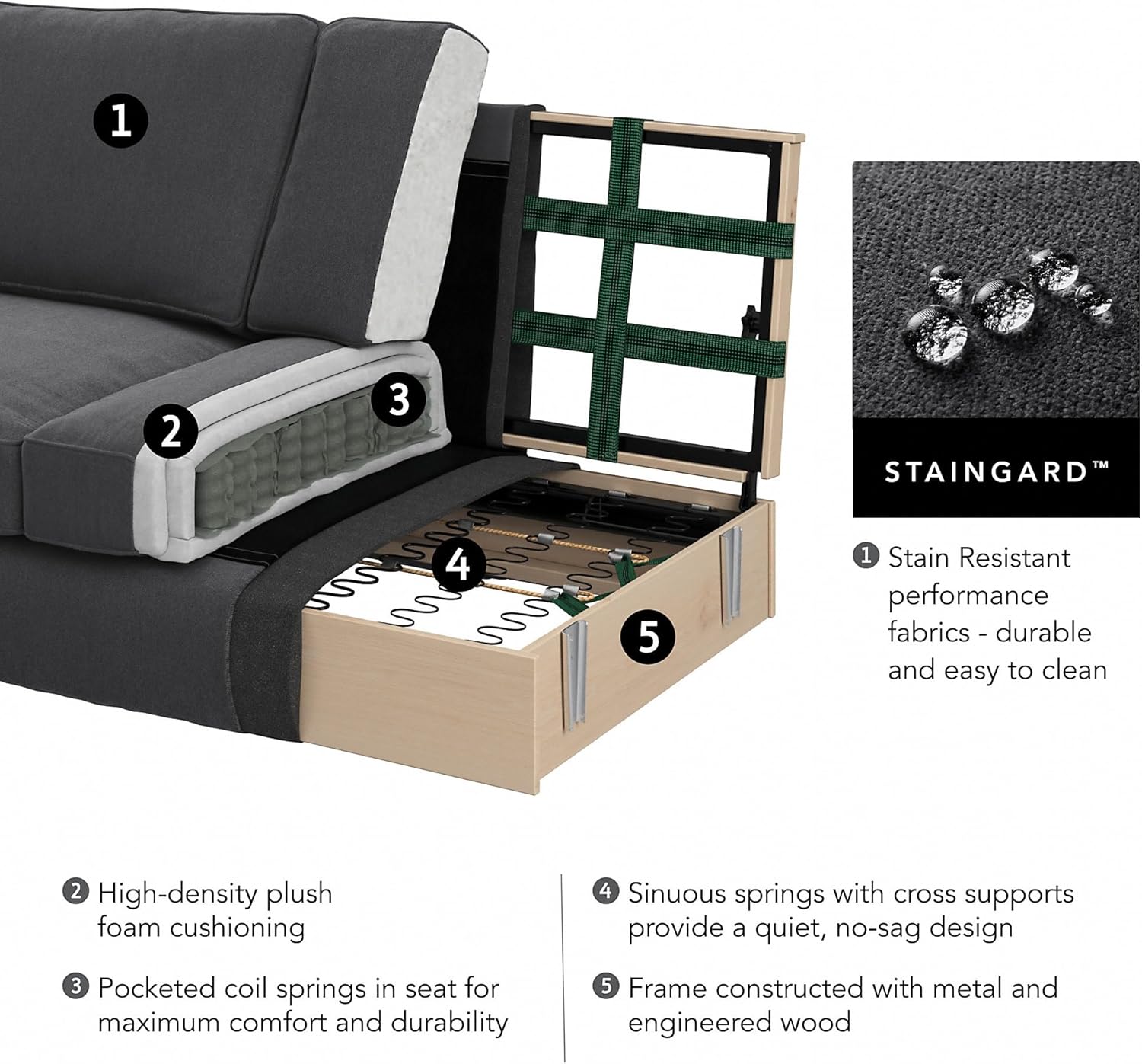 1

2

3

4

5

STAINGARD™

1 Stain Resistant performance fabrics - durable and easy to clean

2 High-density plush foam cushioning

3 Pocketed coil springs in seat for maximum comfort and durability

4 Sinuous springs with cross supports provide a quiet, no-sag design

5 Frame constructed with metal and engineered wood