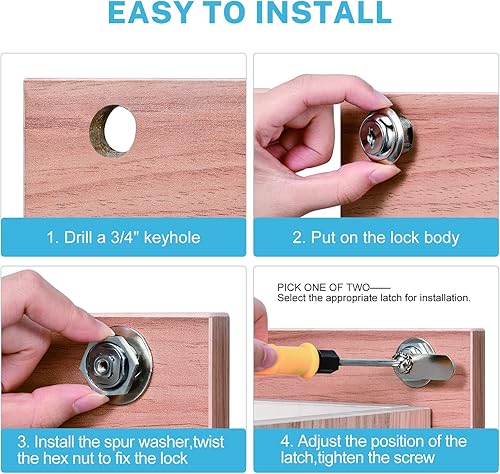 EASY TO INSTALL

1. Drill a 3/4" keyhole

2. Put on the lock body

3. Install the spur washer,twist the hex nut to fix the lock

PICK ONE OF TWO——
Select the appropriate latch for installation.

4. Adjust the position of the latch,tighten the screw