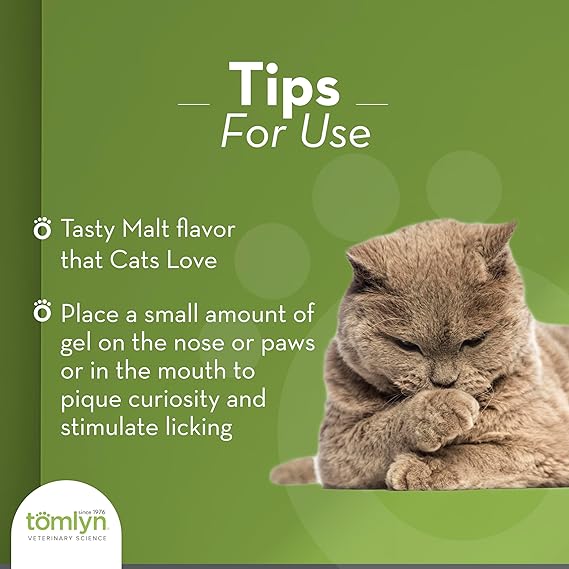 Tips
For Use

Tasty Malt flavor that Cats Love

Place a small amount of gel on the nose or paws or in the mouth to pique curiosity and stimulate licking

since 1976
tomlyn
VETERINARY SCIENCE