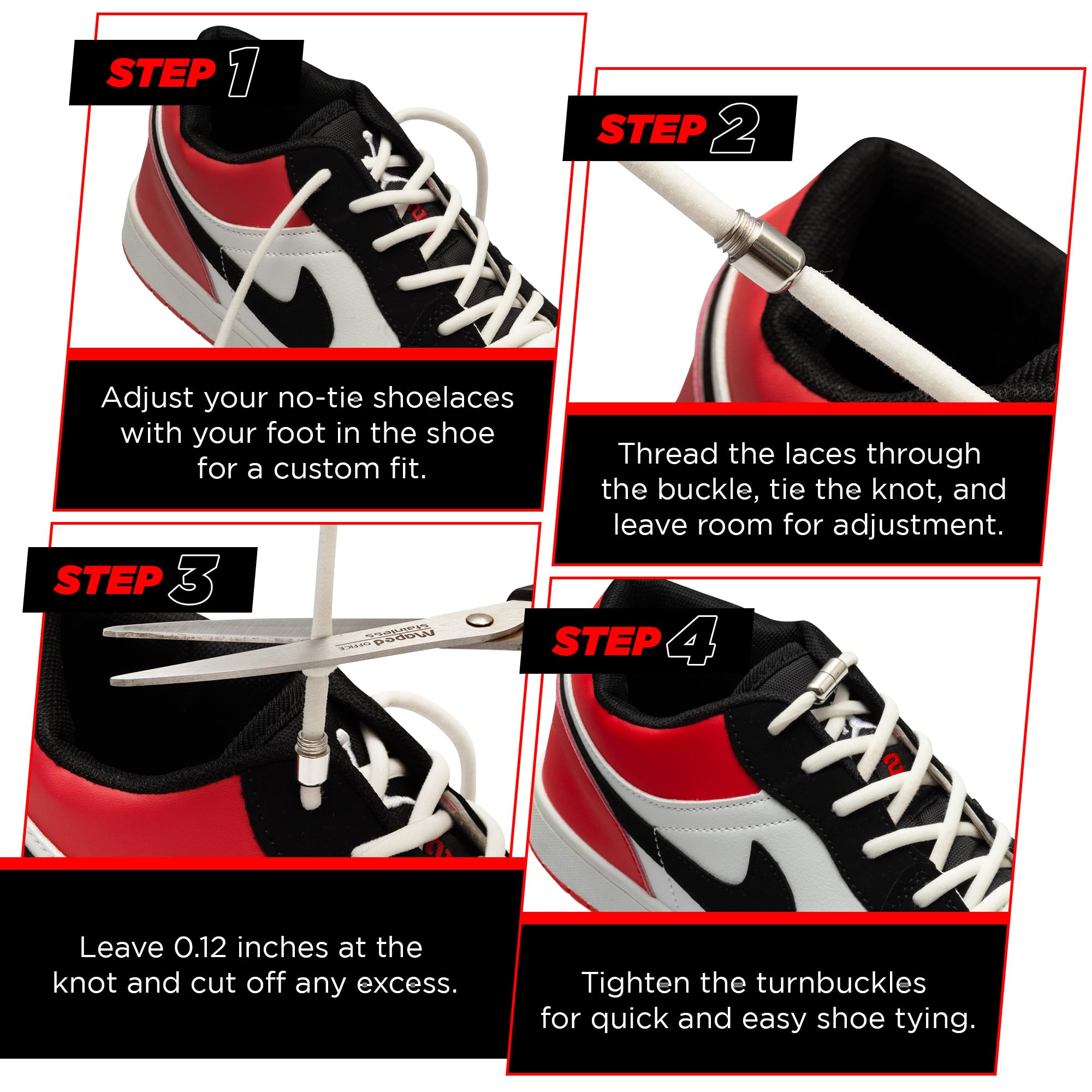 STEP 1

Adjust your no-tie shoelaces with your foot in the shoe for a custom fit.

STEP 2

Thread the laces through the buckle, tie the knot, and leave room for adjustment.

STEP 3

Maped OFFICE Stainless

Leave 0.12 inches at the knot and cut off any excess.

STEP 4

Tighten the turnbuckles for quick and easy shoe tying.