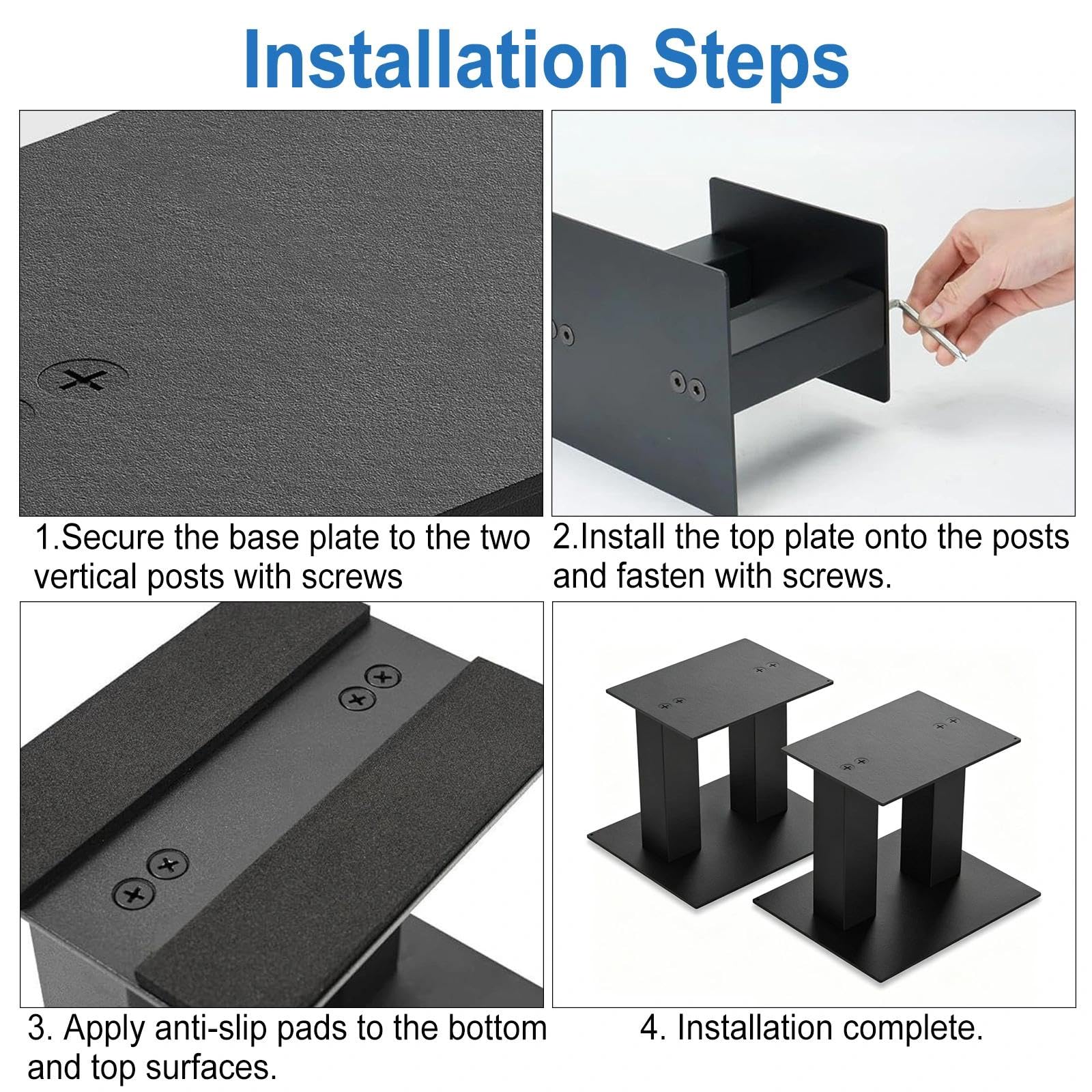 Installation Steps

1.Secure the base plate to the two vertical posts with screws

2.Install the top plate onto the posts and fasten with screws.

3. Apply anti-slip pads to the bottom and top surfaces.

4. Installation complete.