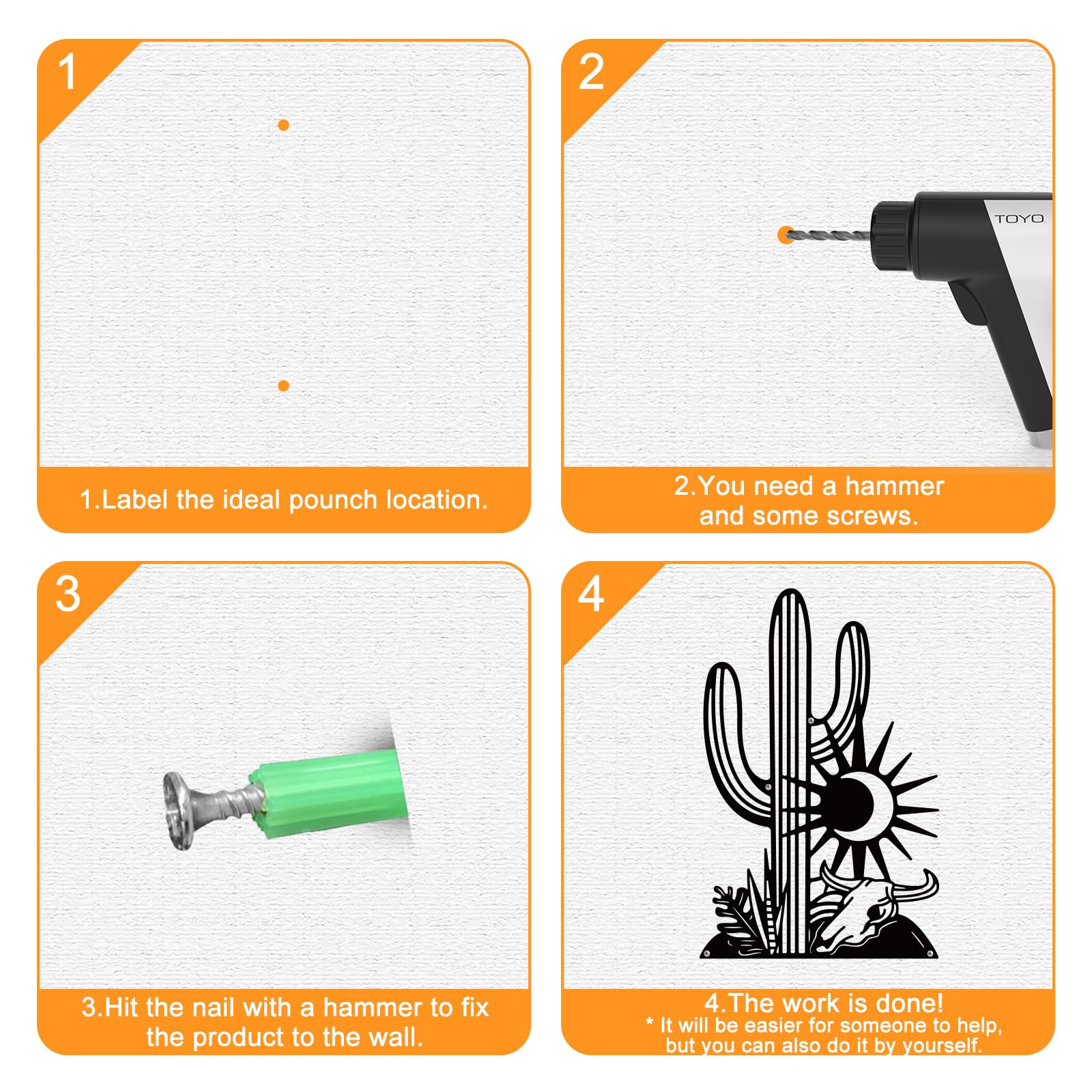 1

1.Label the ideal pounch location.

2

TOYO

2.You need a hammer and some screws.

3

3.Hit the nail with a hammer to fix the product to the wall.

4

4.The work is done!
* It will be easier for someone to help, but you can also do it by yourself.