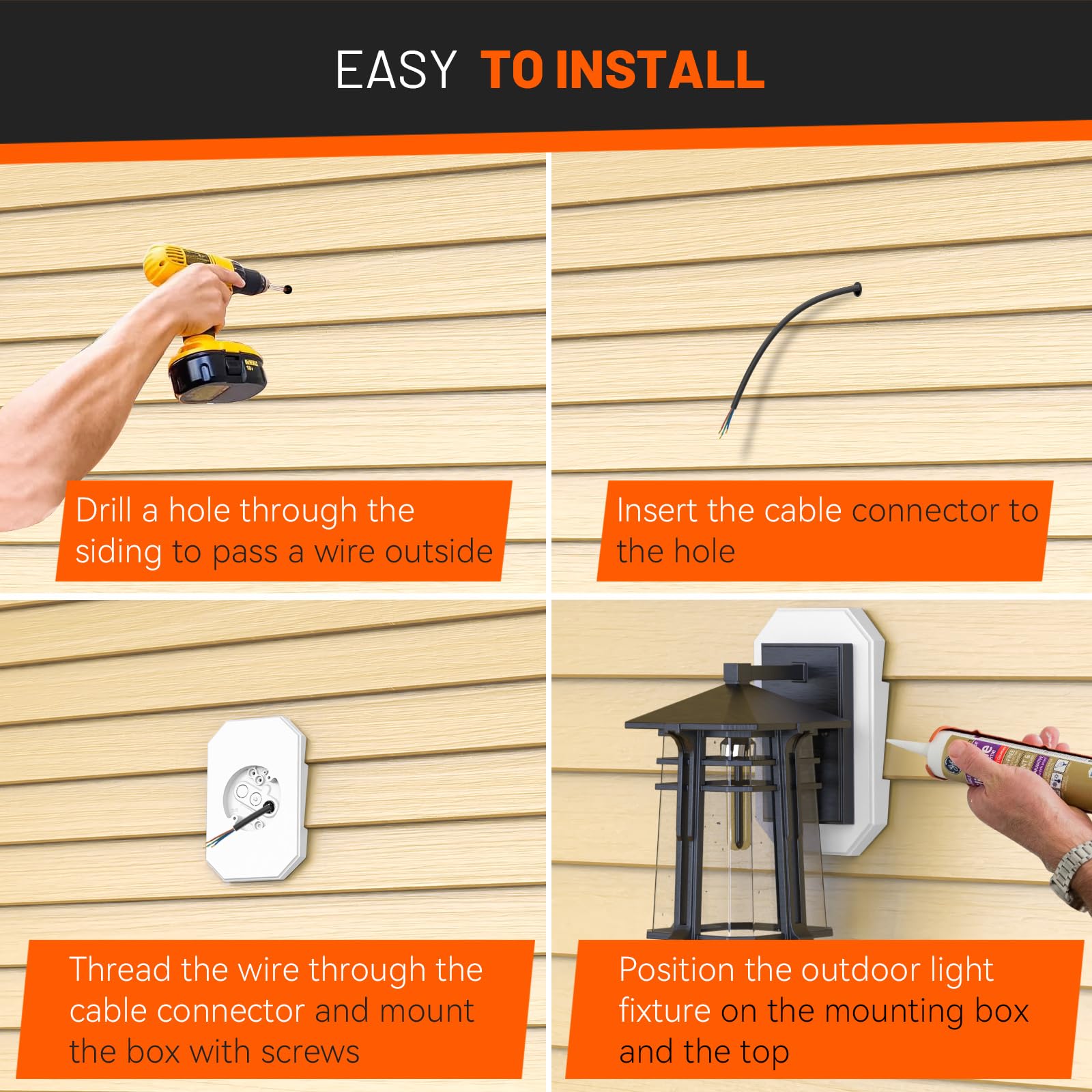 EASY TO INSTALL

Drill a hole through the siding to pass a wire outside

Insert the cable connector to the hole

Thread the wire through the cable connector and mount the box with screws

Position the outdoor light fixture on the mounting box and the top