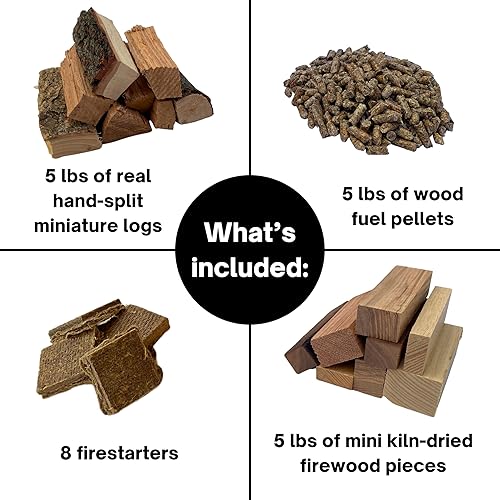 5 lbs of real hand-split miniature logs

5 lbs of wood fuel pellets

What's included:

8 firestarters

5 lbs of mini kiln-dried firewood pieces