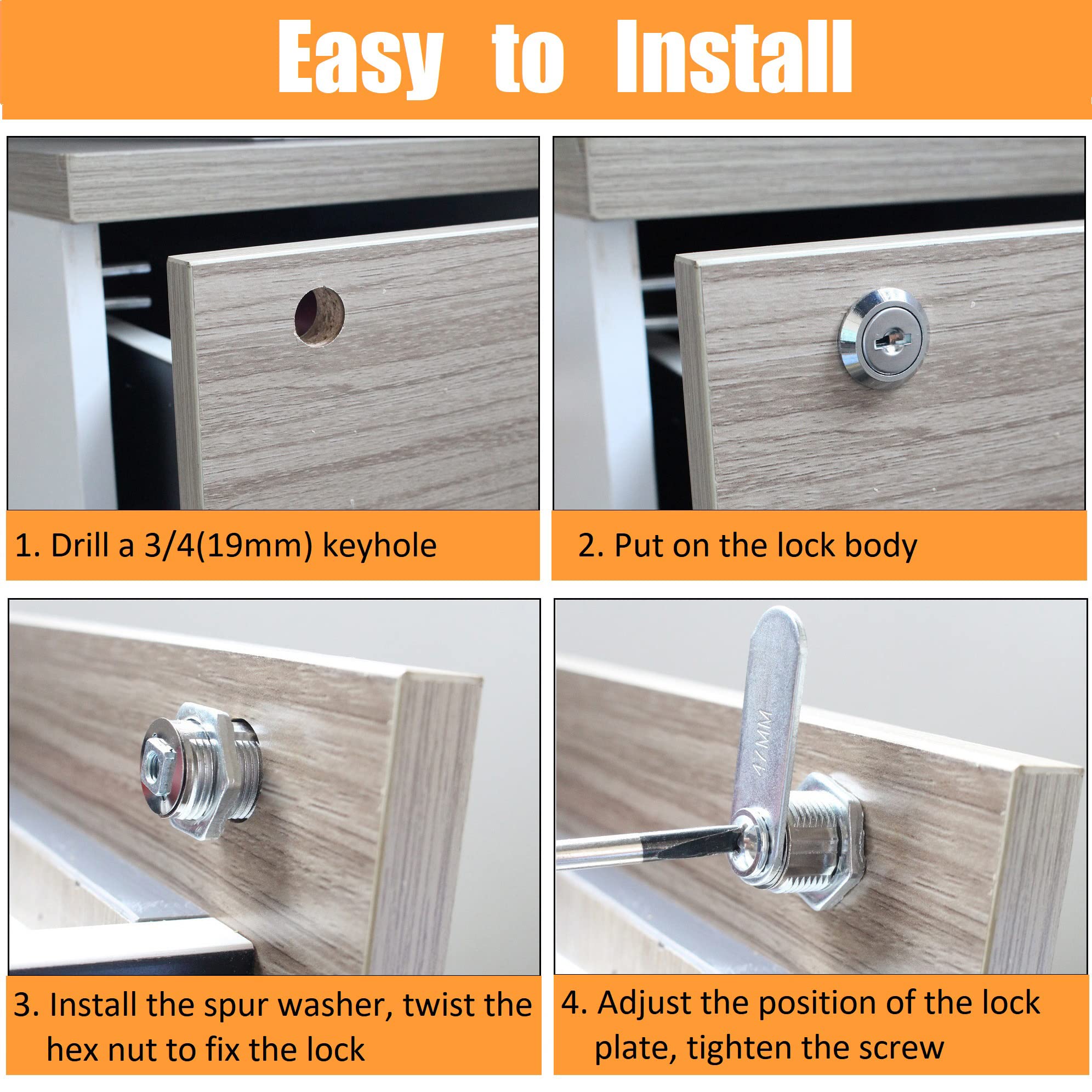 Easy to Install

1. Drill a 3/4(19mm) keyhole

2. Put on the lock body

3. Install the spur washer, twist the hex nut to fix the lock

47MM

4. Adjust the position of the lock plate, tighten the screw