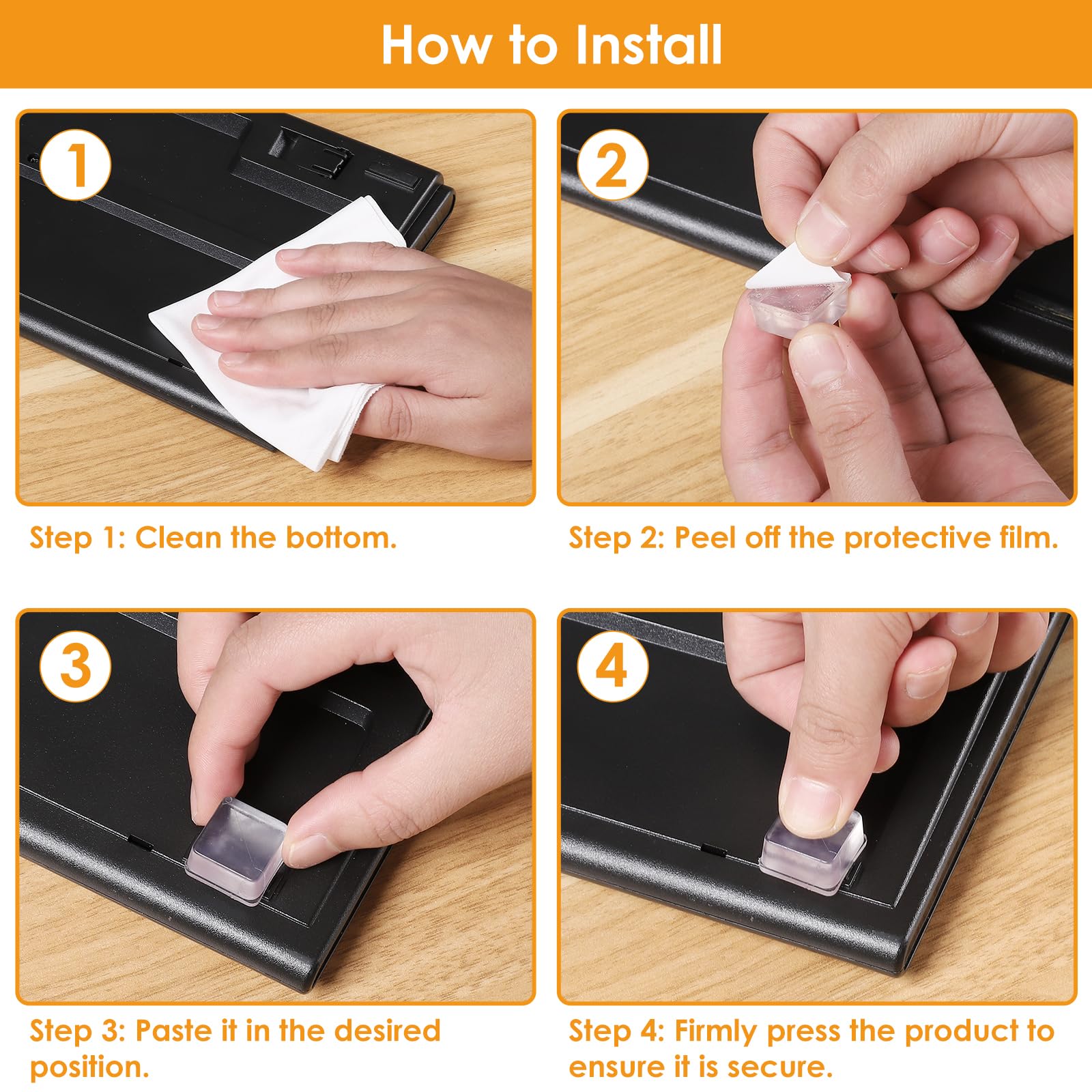 How to Install

1

Step 1: Clean the bottom.

2

Step 2: Peel off the protective film.

3

Step 3: Paste it in the desired position.

4

Step 4: Firmly press the product to ensure it is secure.