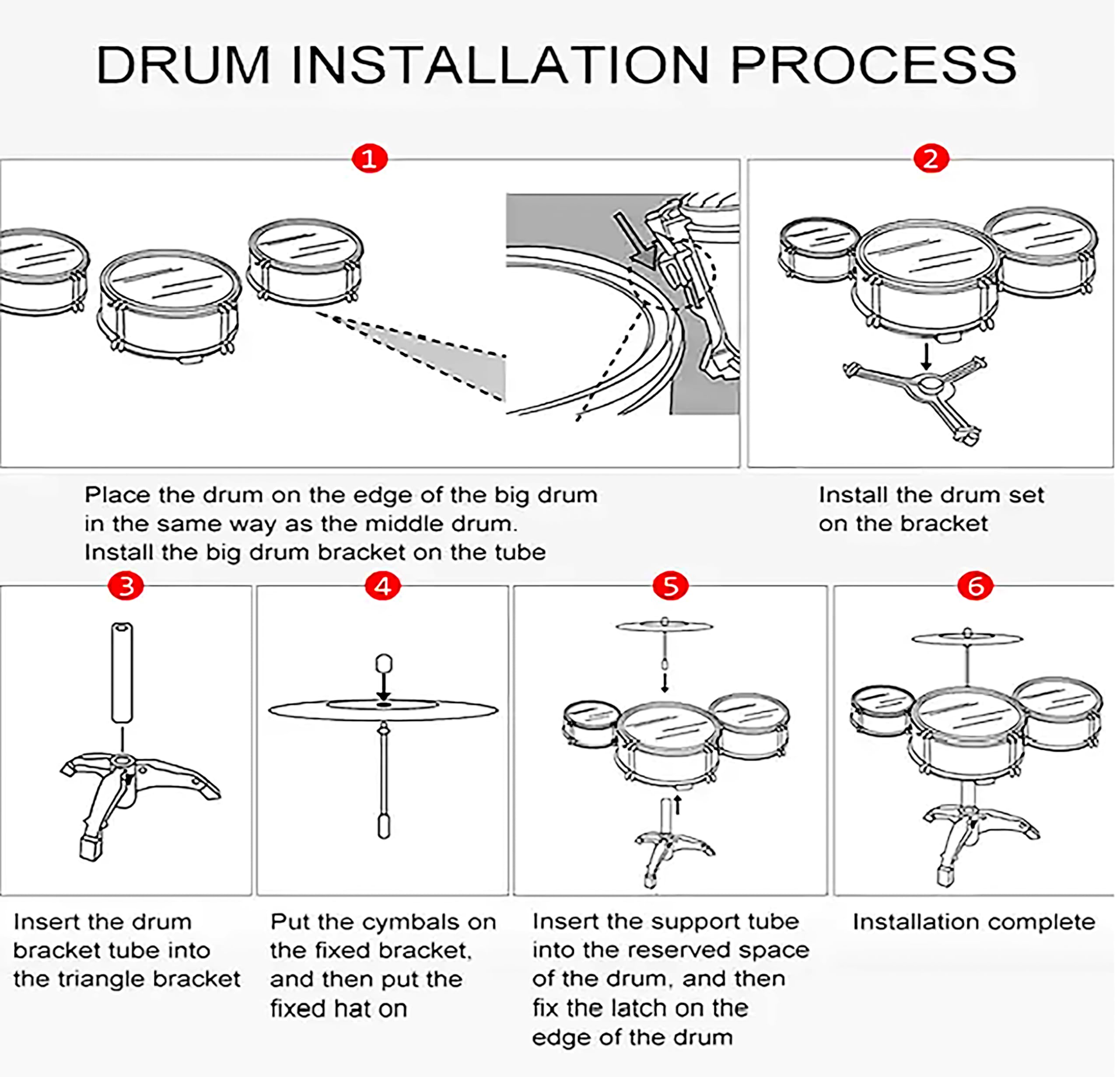 DRUM INSTALLATION PROCESS

1

Place the drum on the edge of the big drum in the same way as the middle drum. Install the big drum bracket on the tube

2

Install the drum set on the bracket

3

Insert the drum bracket tube into the triangle bracket

4

Put the cymbals on the fixed bracket, and then put the fixed hat on

5

Insert the support tube into the reserved space of the drum, and then fix the latch on the edge of the drum

6

Installation complete