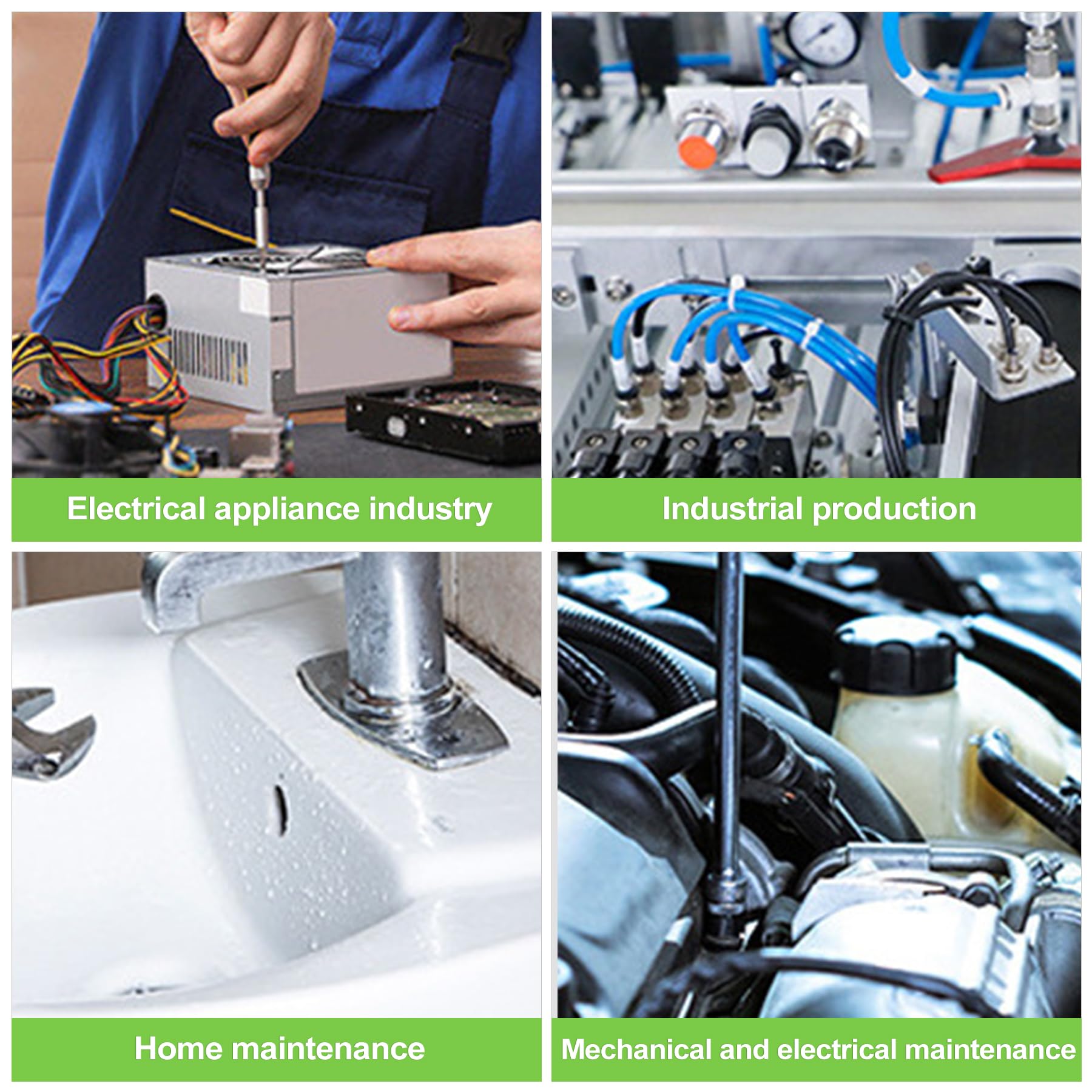 Electrical appliance industry

Industrial production

Home maintenance

Mechanical and electrical maintenance