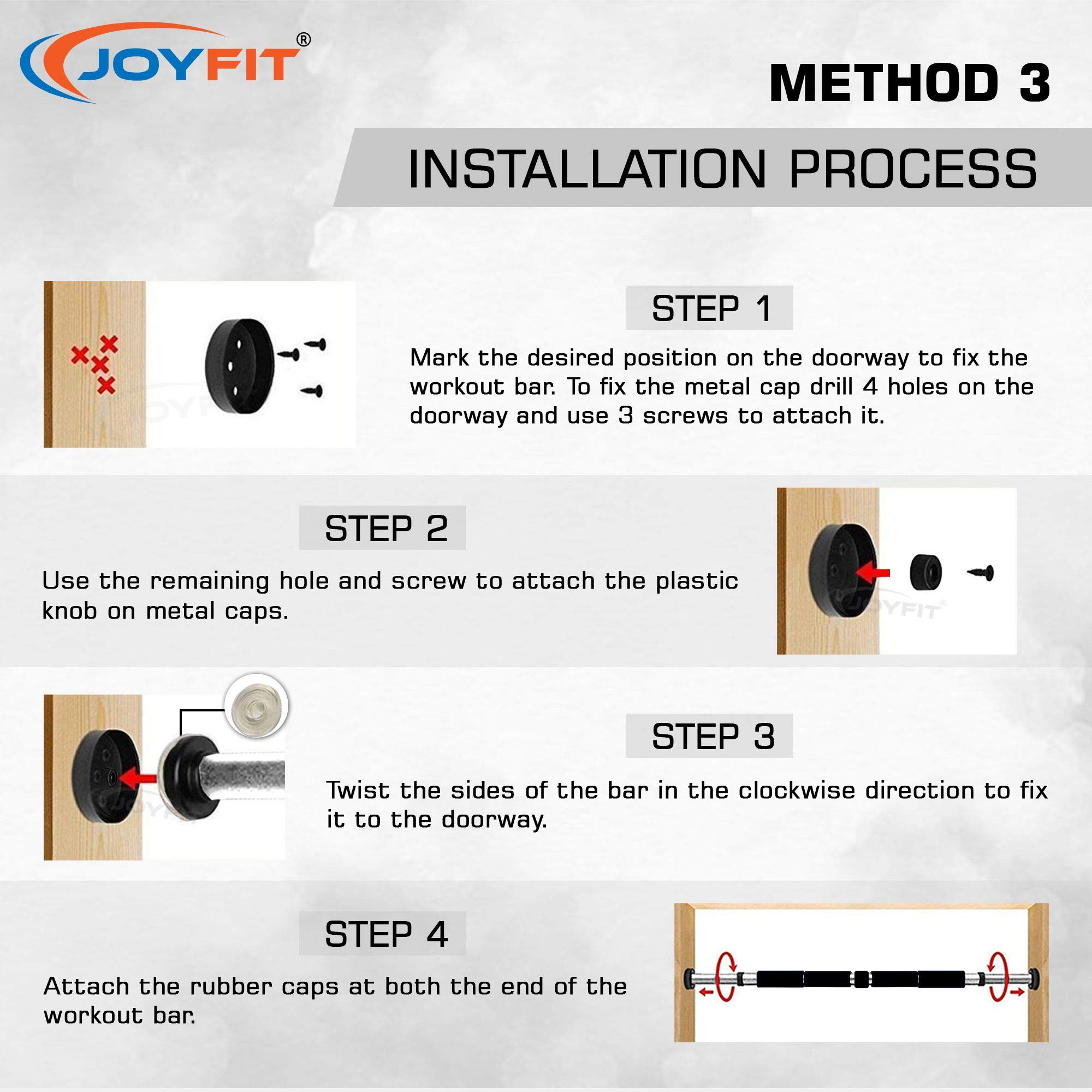 JOYFIT®

METHOD 3

INSTALLATION PROCESS

STEP 1

Mark the desired position on the doorway to fix the workout bar. To fix the metal cap drill 4 holes on the doorway and use 3 screws to attach it.

STEP 2

Use the remaining hole and screw to attach the plastic knob on metal caps.

JOYFIT®

STEP 3

Twist the sides of the bar in the clockwise direction to fix it to the doorway.

STEP 4

Attach the rubber caps at both the end of the workout bar.