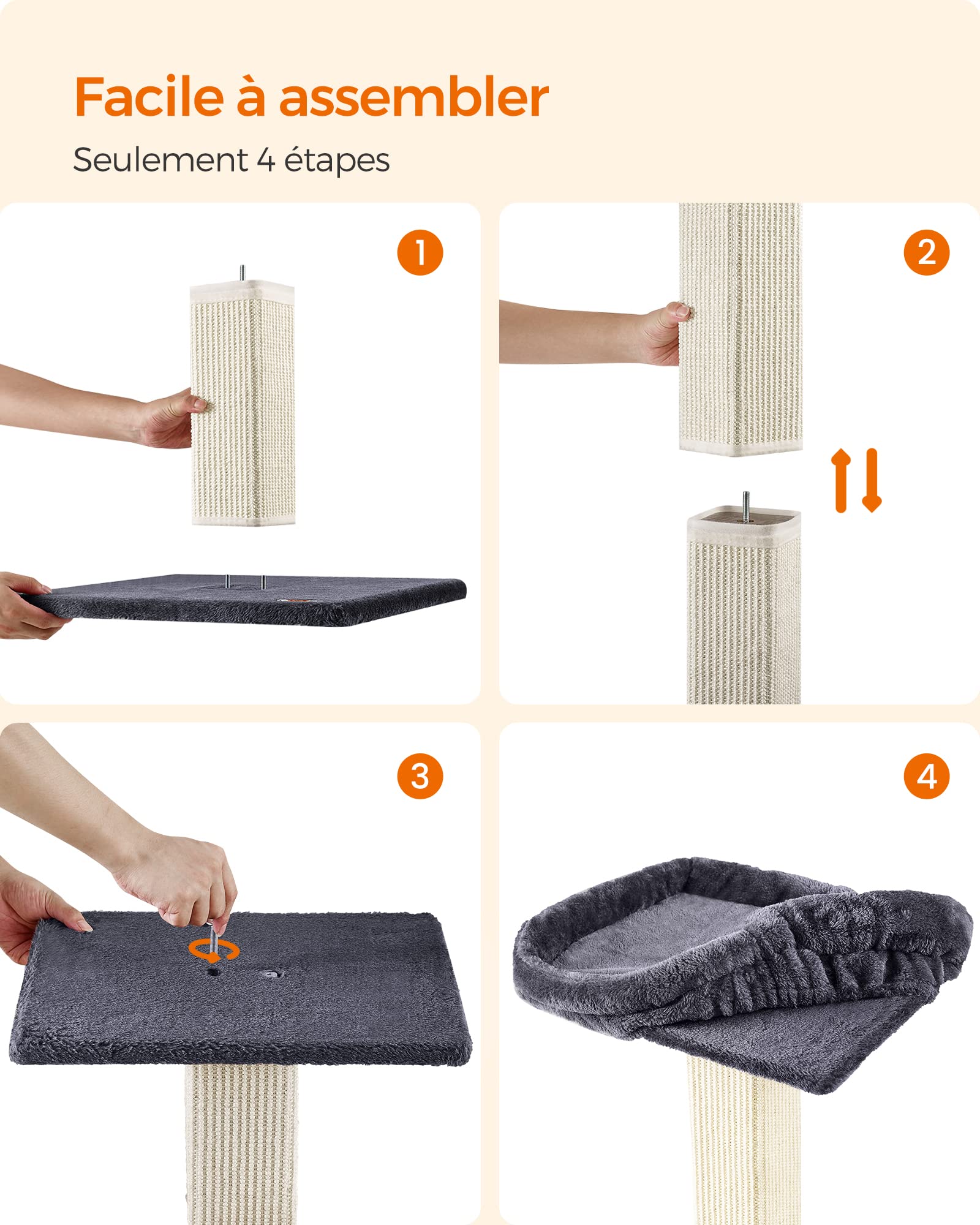 Facile à assembler

Seulement 4 étapes

1

2

3

4