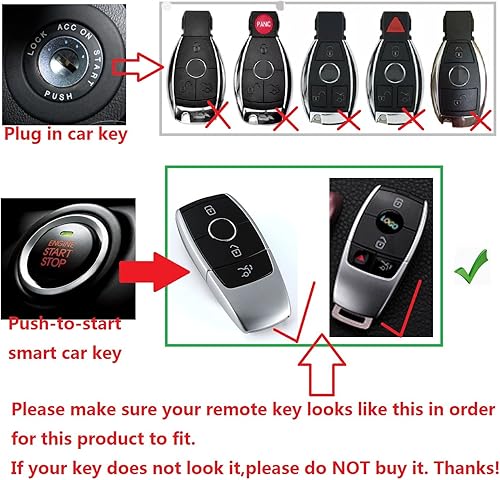 LOCK ACC ON START
PUSH

Plug in car key

PANIC

ENGINE
START
STOP

Push-to-start smart car key

LOGO

Please make sure your remote key looks like this in order for this product to fit.
If your key does not look it,please do NOT buy it. Thanks!