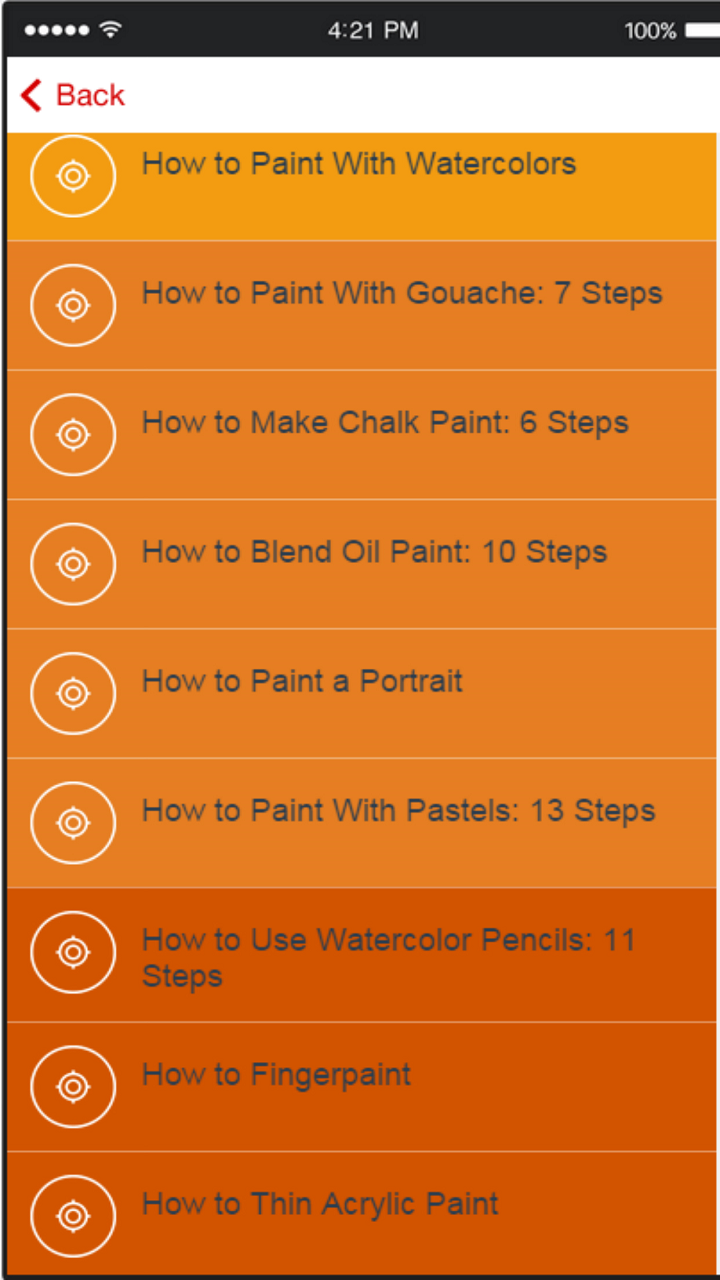 4:21 PM

100%

Back

How to Paint With Watercolors

How to Paint With Gouache: 7 Steps

How to Make Chalk Paint: 6 Steps

How to Blend Oil Paint: 10 Steps

How to Paint a Portrait

How to Paint With Pastels: 13 Steps

How to Use Watercolor Pencils: 11 Steps

How to Fingerpaint

How to Thin Acrylic Paint