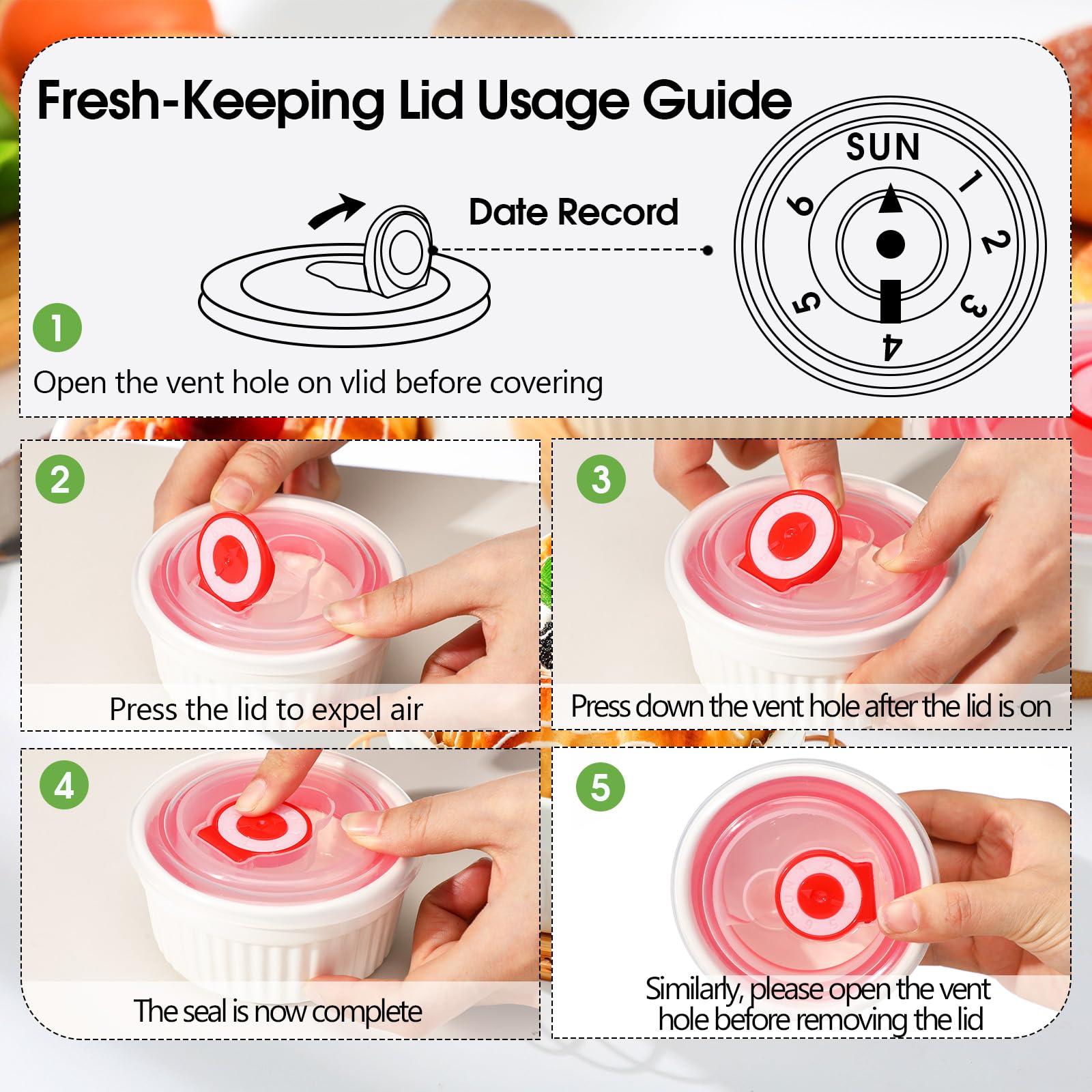 Fresh-Keeping Lid Usage Guide

Date Record

SUN 1 2 3 4 5 6

1

Open the vent hole on vlid before covering

2

Press the lid to expel air

3

Press down the vent hole after the lid is on

4

The seal is now complete

5

Similarly, please open the vent hole before removing the lid