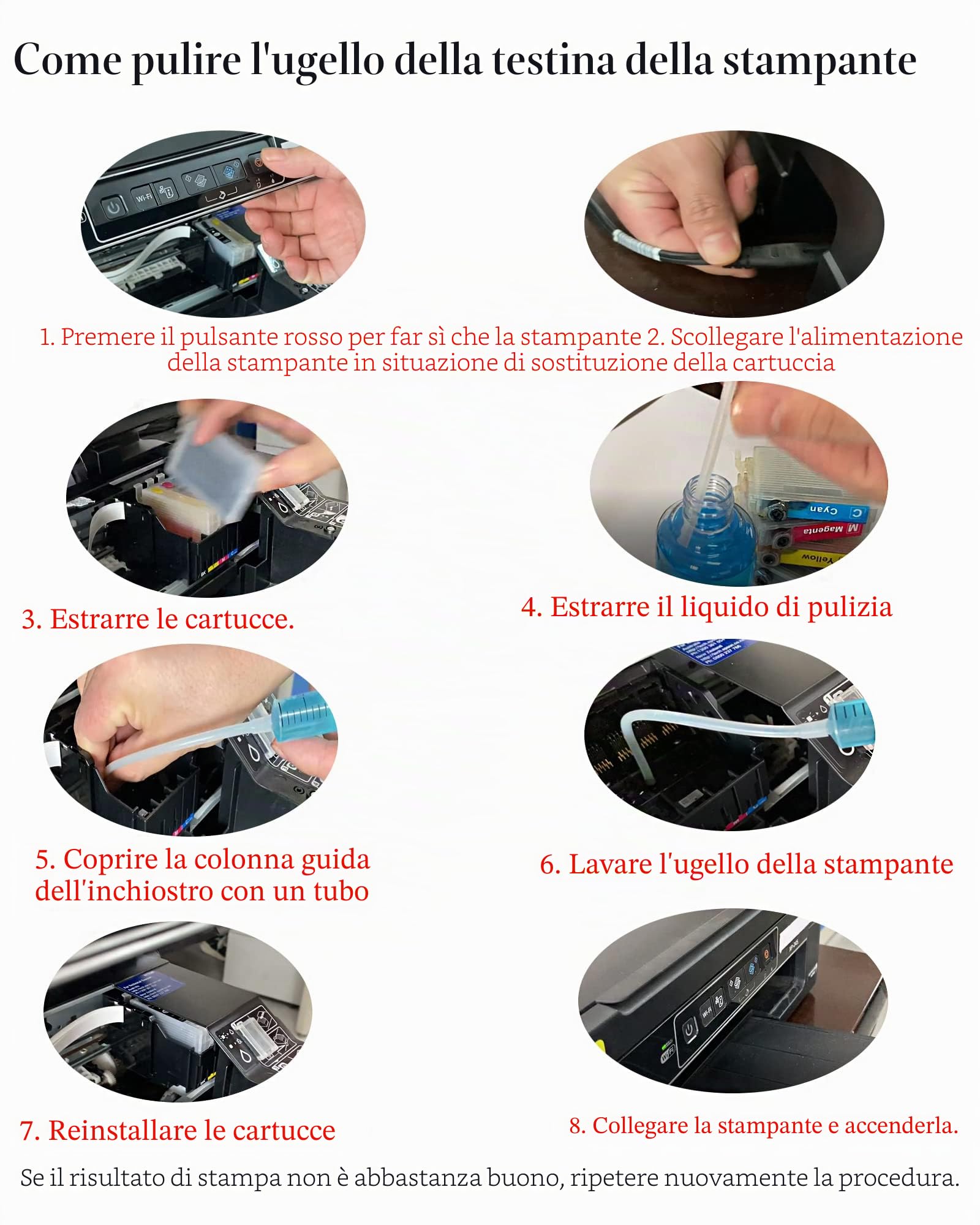 Come pulire l'ugello della testina della stampante

Wi-Fi

1. Premere il pulsante rosso per far sì che la stampante 2. Scollegare l'alimentazione della stampante in situazione di sostituzione della cartuccia

C Cyan
M Magenta
Yellow

3. Estrarre le cartucce.

4. Estrarre il liquido di pulizia

5. Coprire la colonna guida dell'inchiostro con un tubo

6. Lavare l'ugello della stampante

Wi-Fi

7. Reinstallare le cartucce

8. Collegare la stampante e accenderla.

Se il risultato di stampa non è abbastanza buono, ripetere nuovamente la procedura.