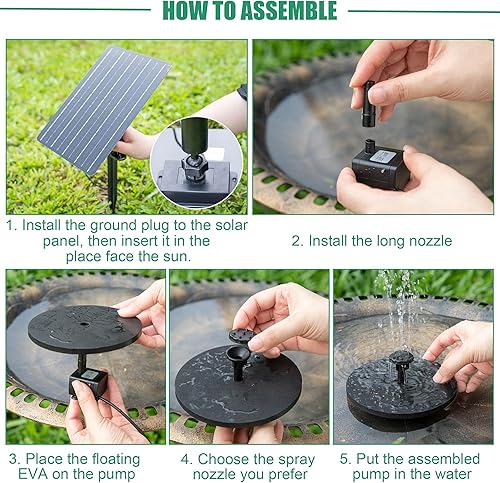 HOW TO ASSEMBLE

1. Install the ground plug to the solar panel, then insert it in the place face the sun.

2. Install the long nozzle

3. Place the floating EVA on the pump

4. Choose the spray nozzle you prefer

5. Put the assembled pump in the water