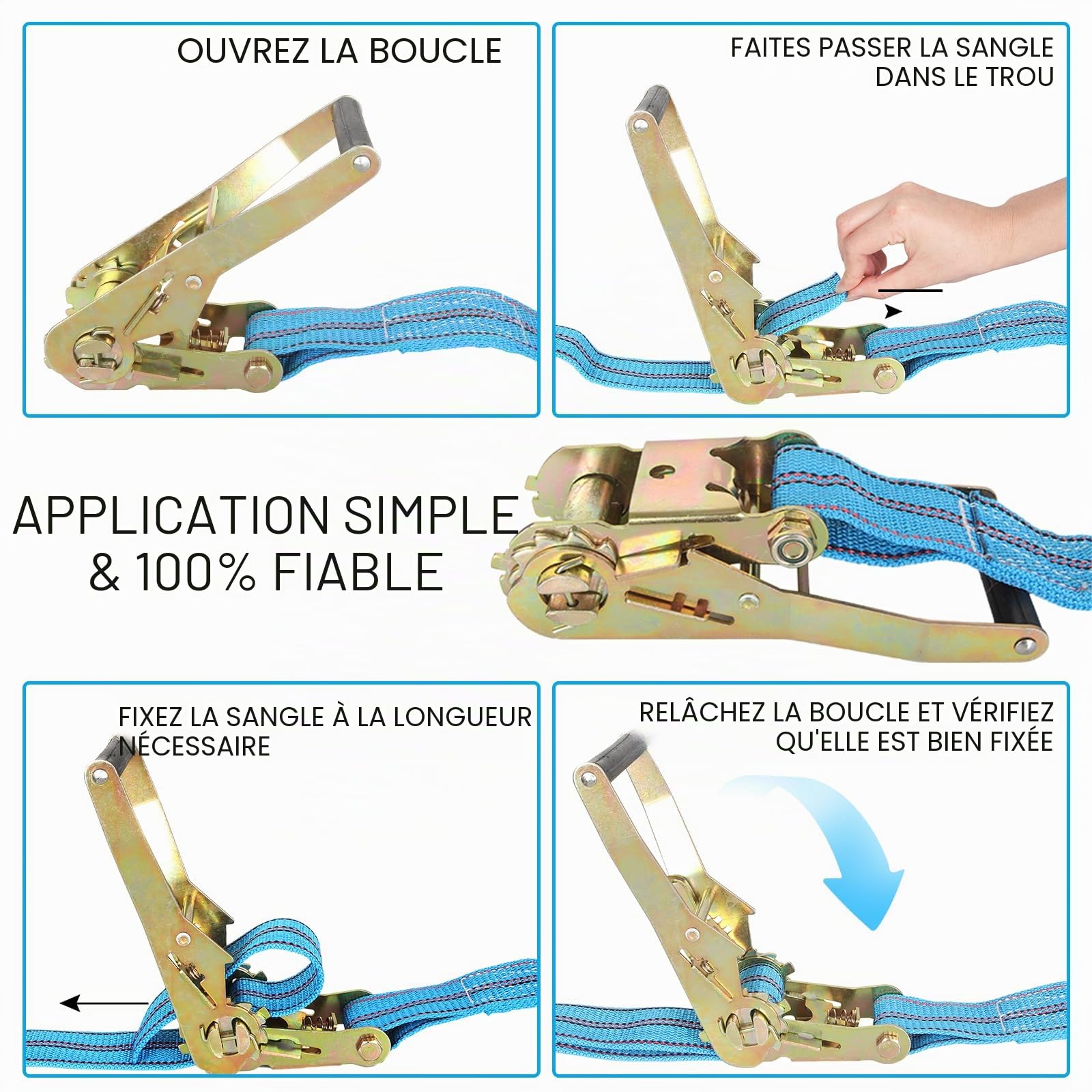 OUVREZ LA BOUCLE

FAITES PASSER LA SANGLE DANS LE TROU

APPLICATION SIMPLE & 100% FIABLE

FIXEZ LA SANGLE À LA LONGUEUR NÉCESSAIRE

RELÂCHEZ LA BOUCLE ET VÉRIFIEZ QU'ELLE EST BIEN FIXÉE