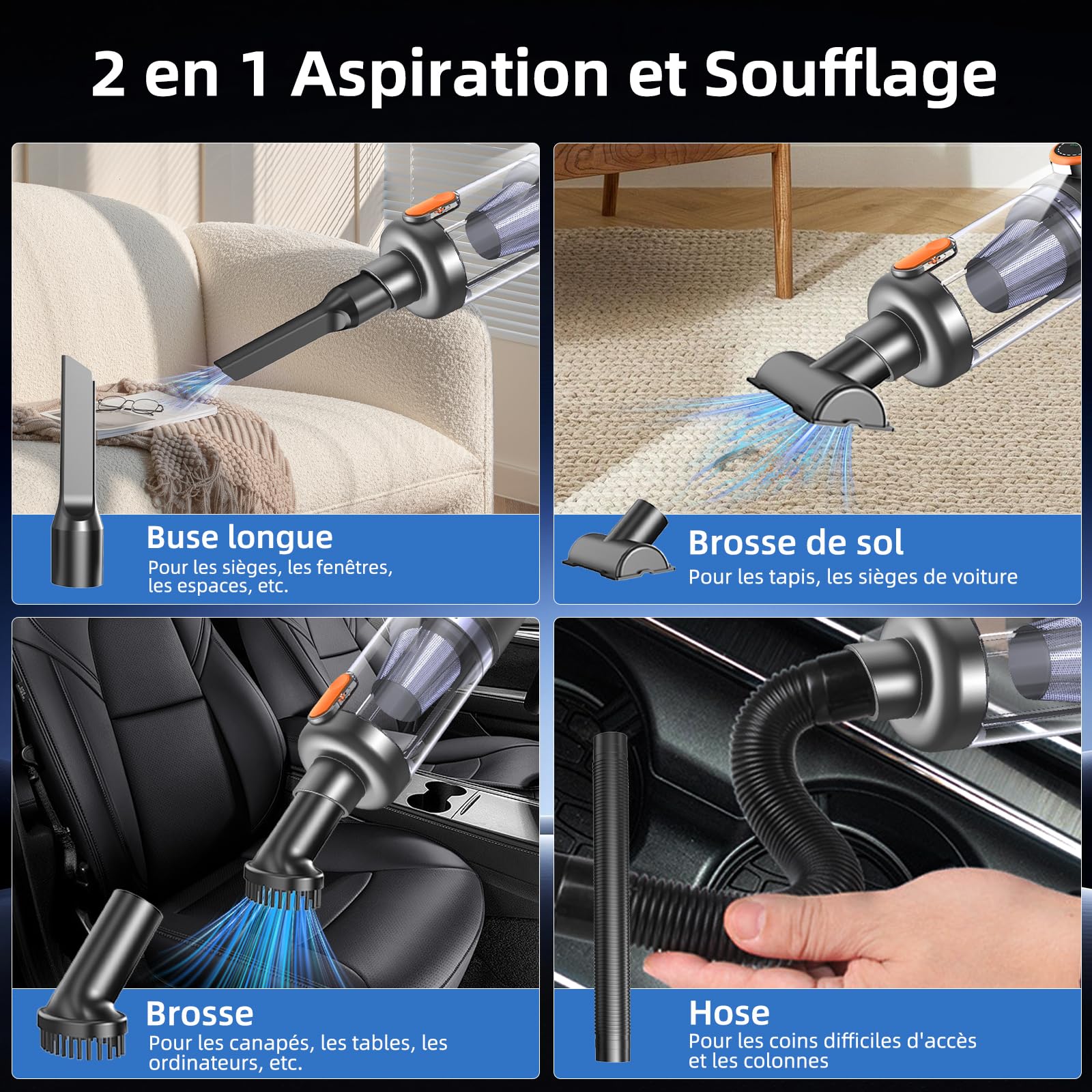 2 en 1 Aspiration et Soufflage

Buse longue
Pour les sièges, les fenêtres, les espaces, etc.

Brosse de sol
Pour les tapis, les sièges de voiture

Brosse
Pour les canapés, les tables, les ordinateurs, etc.

Hose
Pour les coins difficiles d'accès et les colonnes