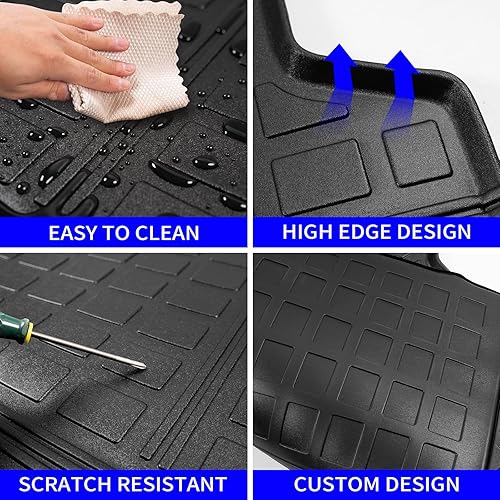 EASY TO CLEAN

HIGH EDGE DESIGN

SCRATCH RESISTANT

CUSTOM DESIGN