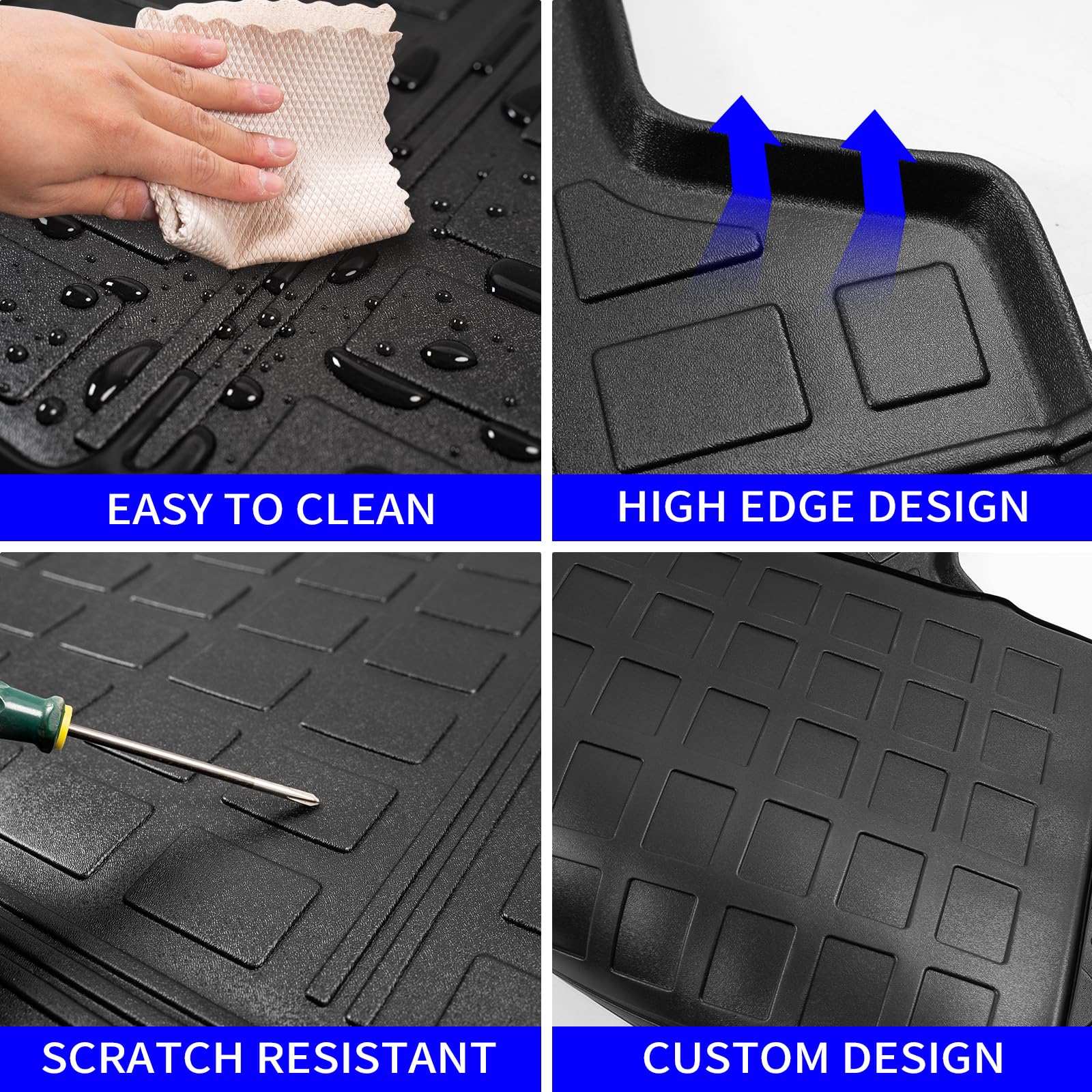 EASY TO CLEAN

HIGH EDGE DESIGN

SCRATCH RESISTANT

CUSTOM DESIGN