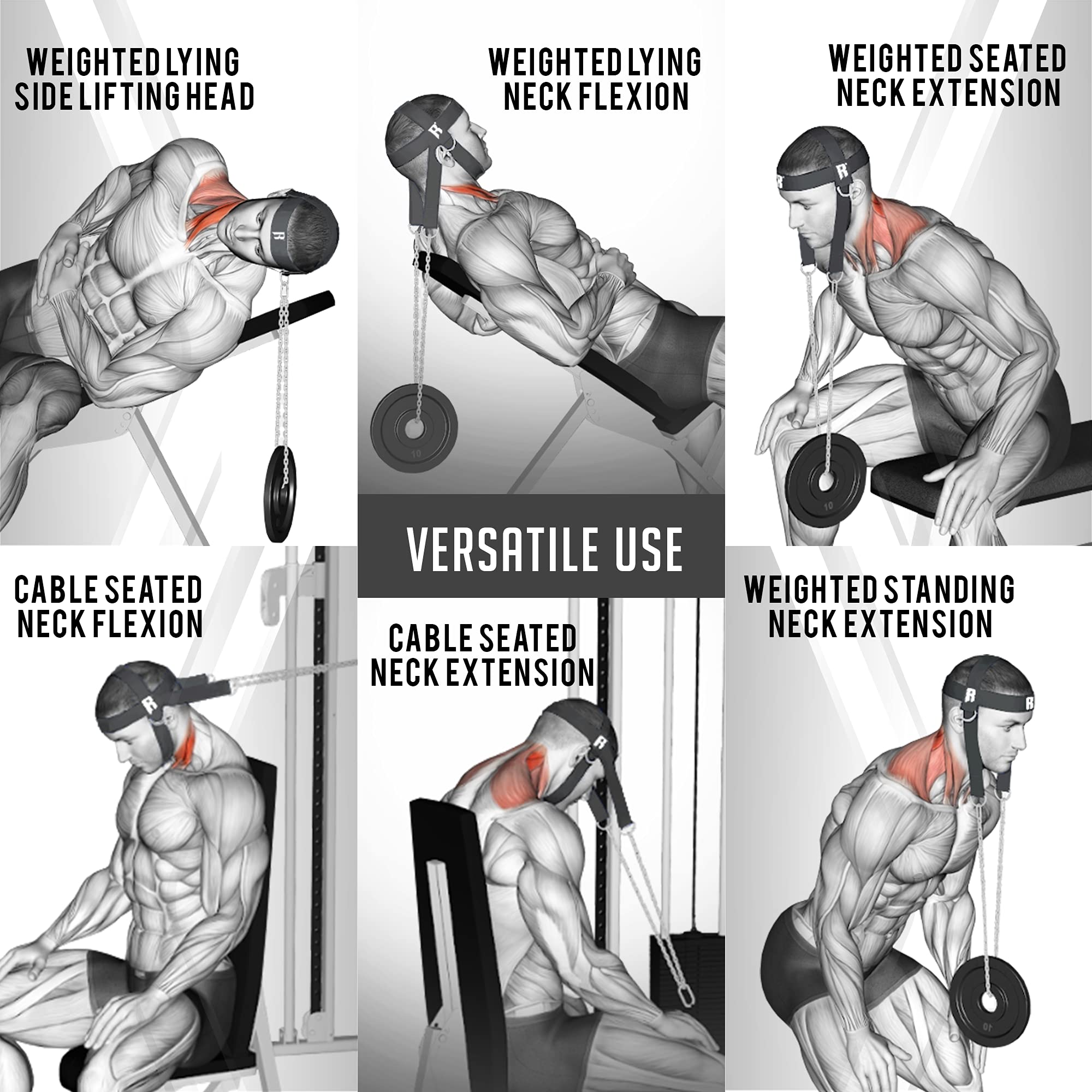 WEIGHTED LYING SIDE LIFTING HEAD

WEIGHTED LYING NECK FLEXION

WEIGHTED SEATED NECK EXTENSION

VERSATILE USE

CABLE SEATED NECK FLEXION

CABLE SEATED NECK EXTENSION

WEIGHTED STANDING NECK EXTENSION