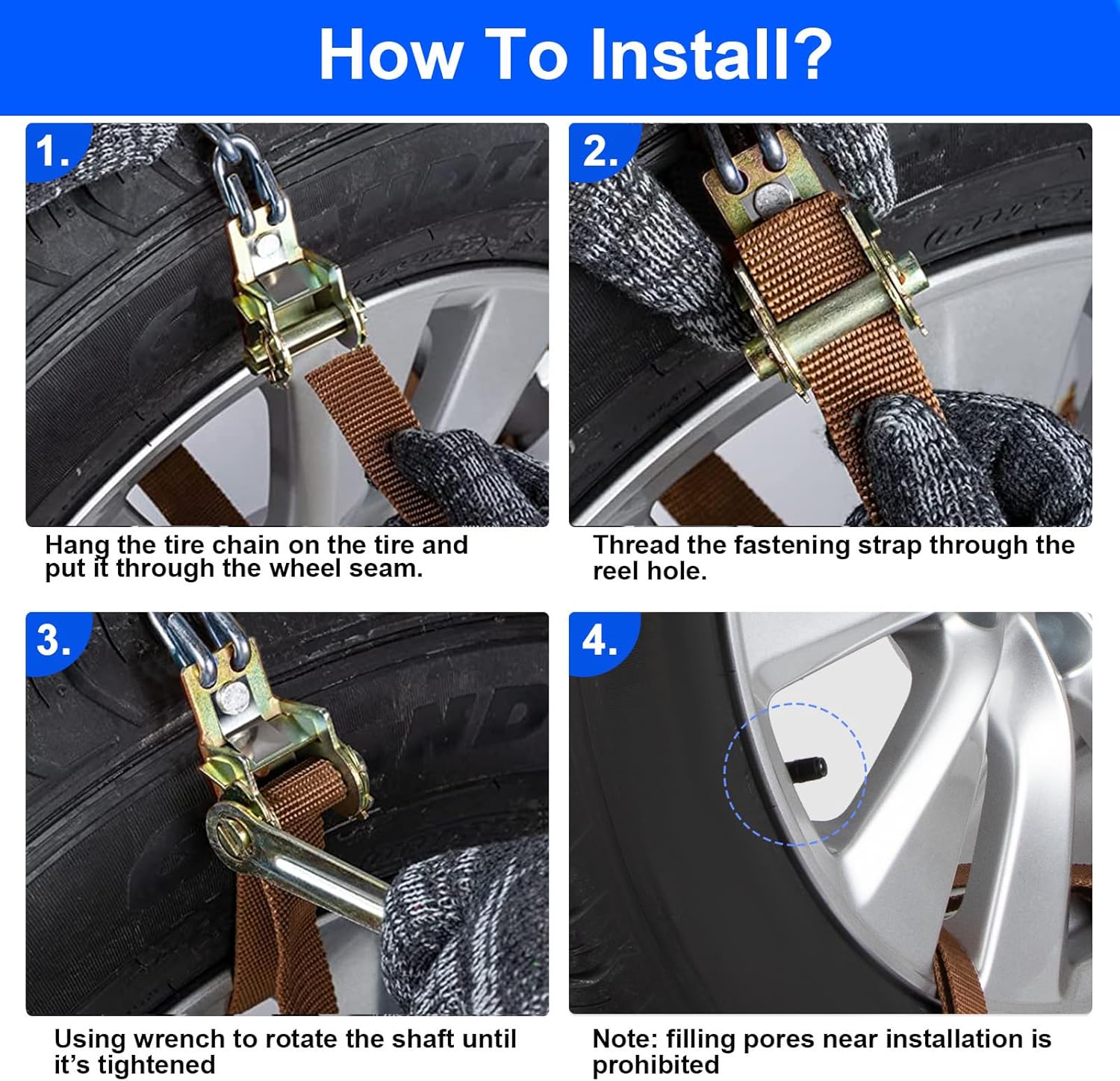 How To Install?

1.

Hang the tire chain on the tire and put it through the wheel seam.

2.

Thread the fastening strap through the reel hole.

3.

Using wrench to rotate the shaft until it's tightened

4.

Note: filling pores near installation is prohibited