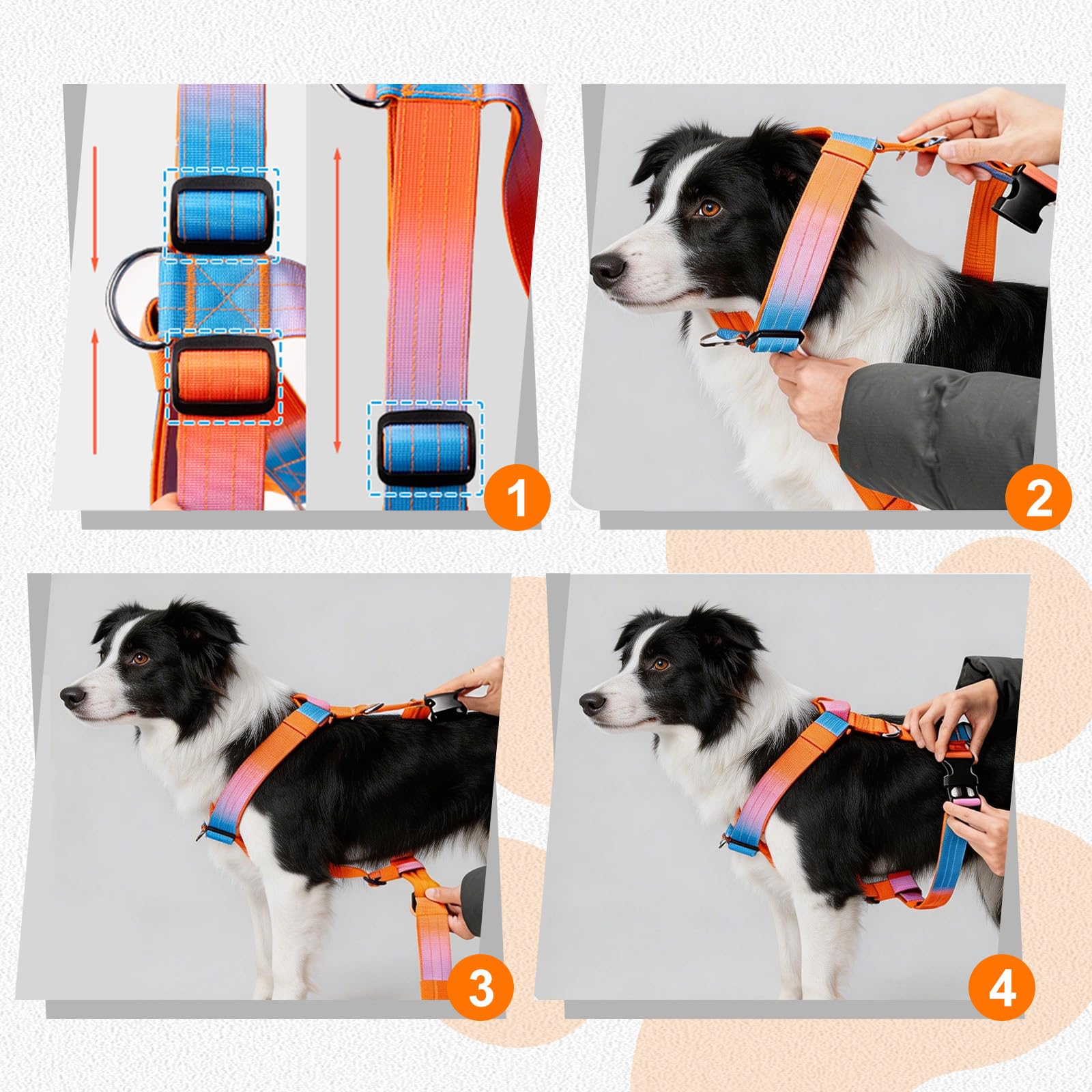 1

2

3

4