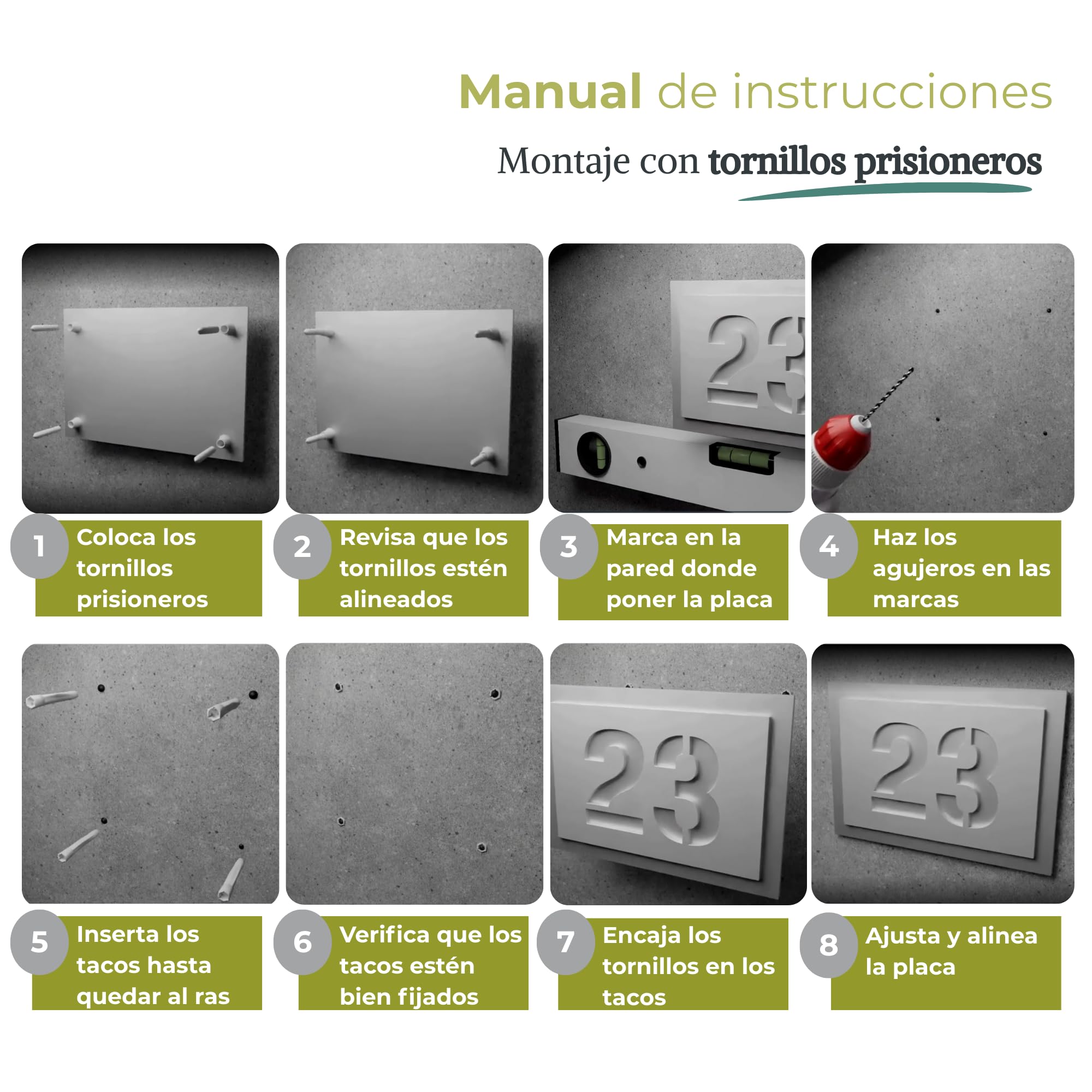 Manual de instrucciones

Montaje con tornillos prisioneros

23

1 Coloca los tornillos prisioneros

2 Revisa que los tornillos estén alineados

3 Marca en la pared donde poner la placa

4 Haz los agujeros en las marcas

23

23

5 Inserta los tacos hasta quedar al ras

6 Verifica que los tacos estén bien fijados

7 Encaja los tornillos en los tacos

8 Ajusta y alinea la placa