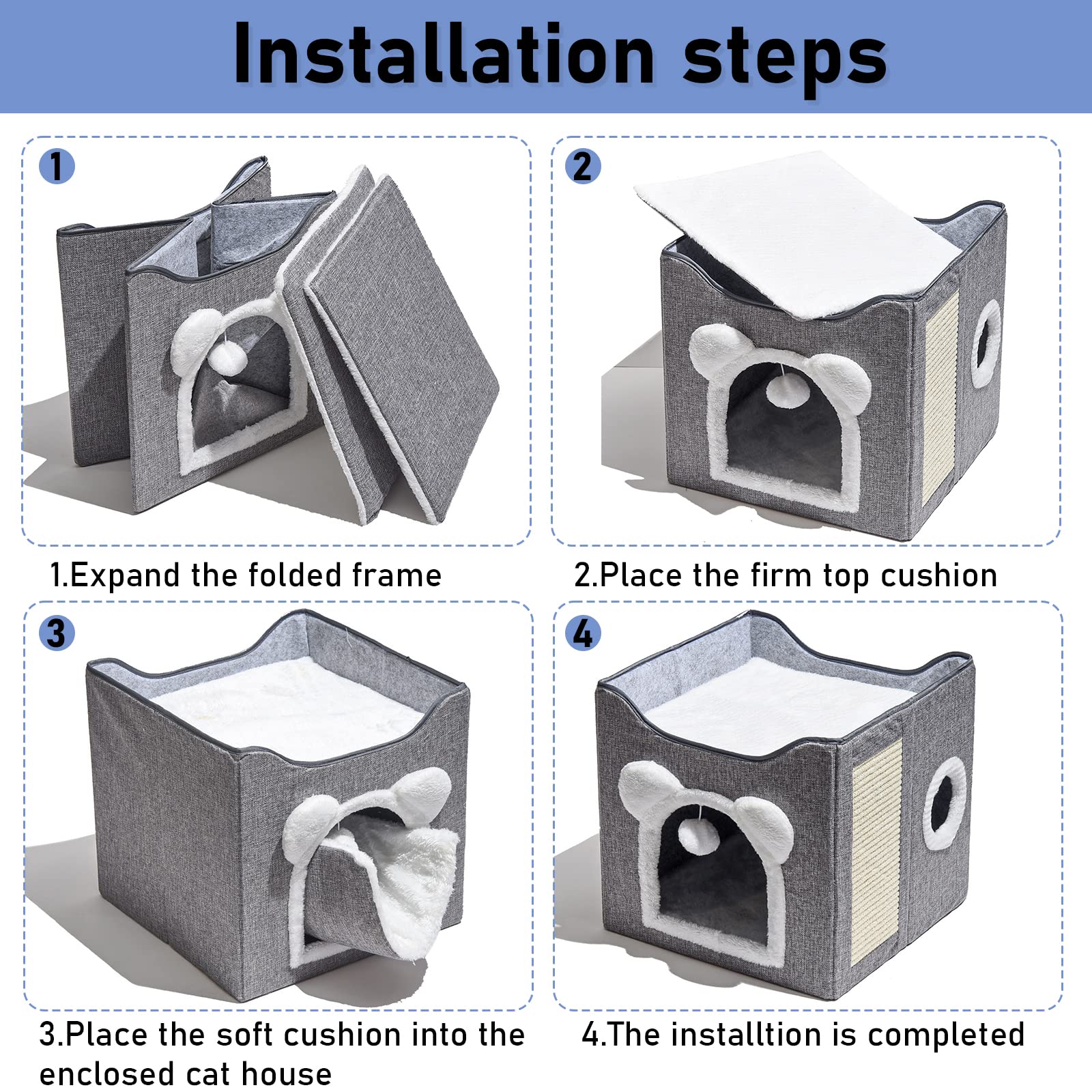 Installation steps

1

1.Expand the folded frame

2

2.Place the firm top cushion

3

3.Place the soft cushion into the enclosed cat house

4

4.The installtion is completed