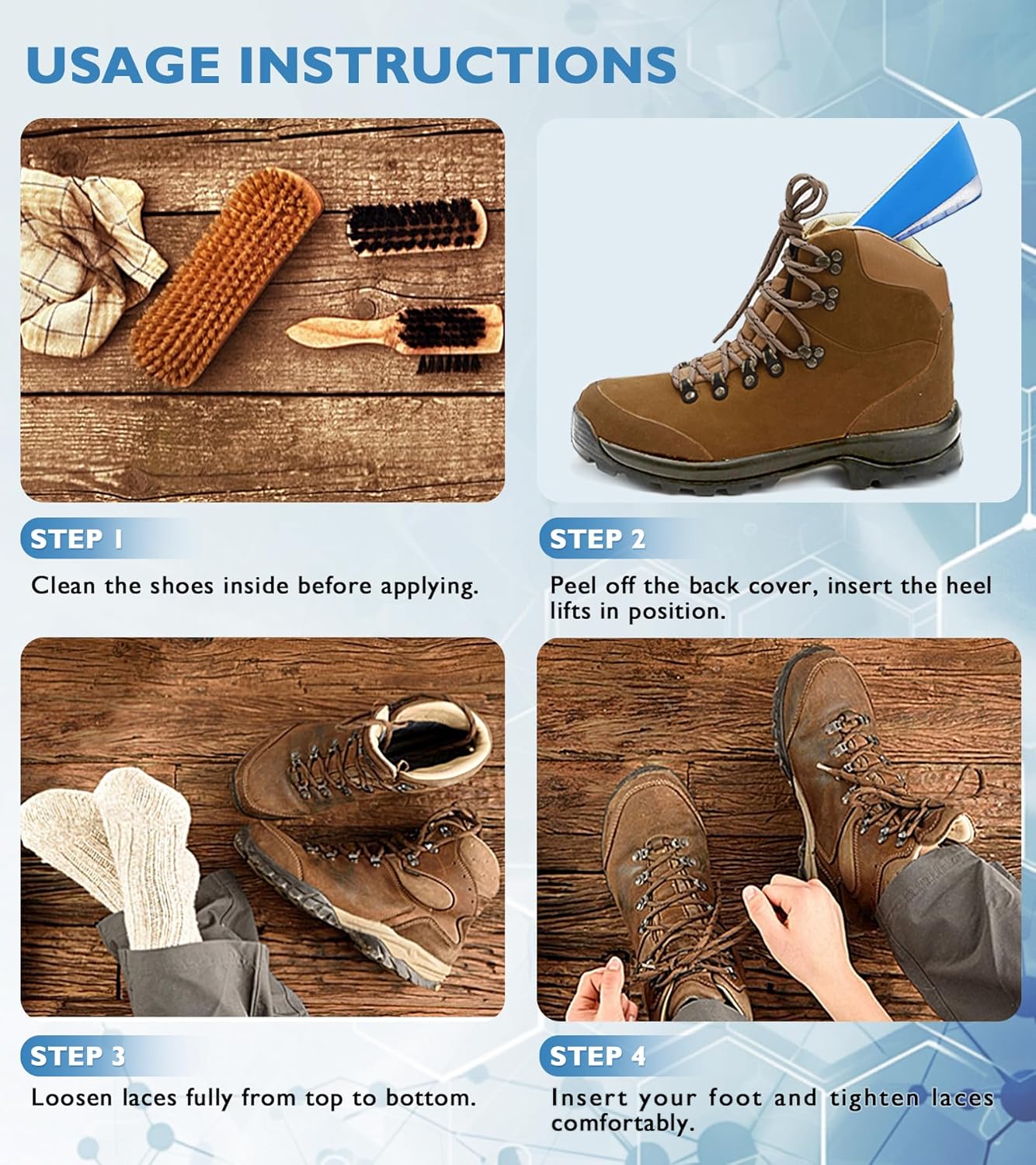 USAGE INSTRUCTIONS

STEP 1

Clean the shoes inside before applying.

STEP 2

Peel off the back cover, insert the heel lifts in position.

STEP 3

Loosen laces fully from top to bottom.

STEP 4

Insert your foot and tighten laces comfortably.