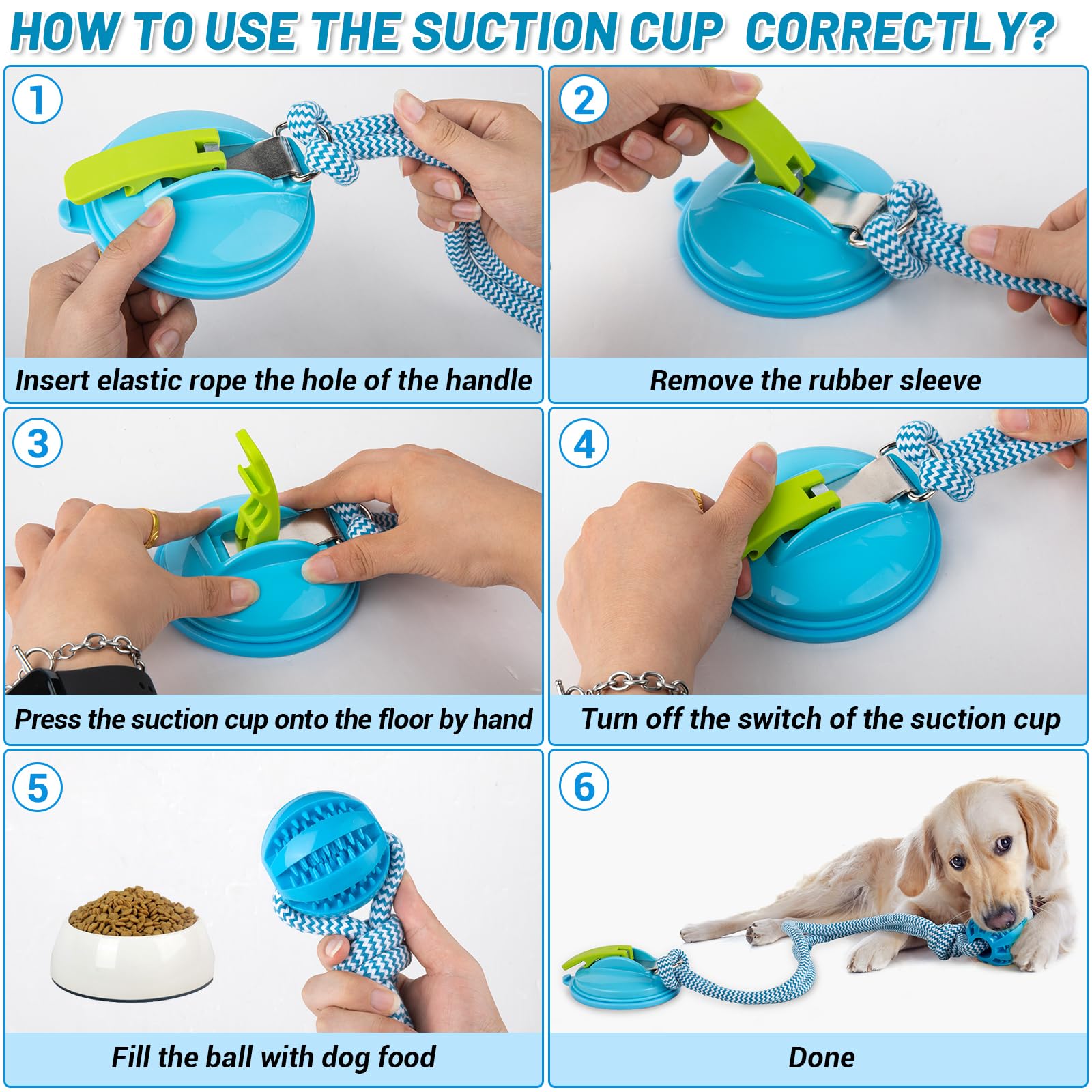 HOW TO USE THE SUCTION CUP CORRECTLY?

1
Insert elastic rope the hole of the handle

2
Remove the rubber sleeve

3
Press the suction cup onto the floor by hand

4
Turn off the switch of the suction cup

5
Fill the ball with dog food

6
Done