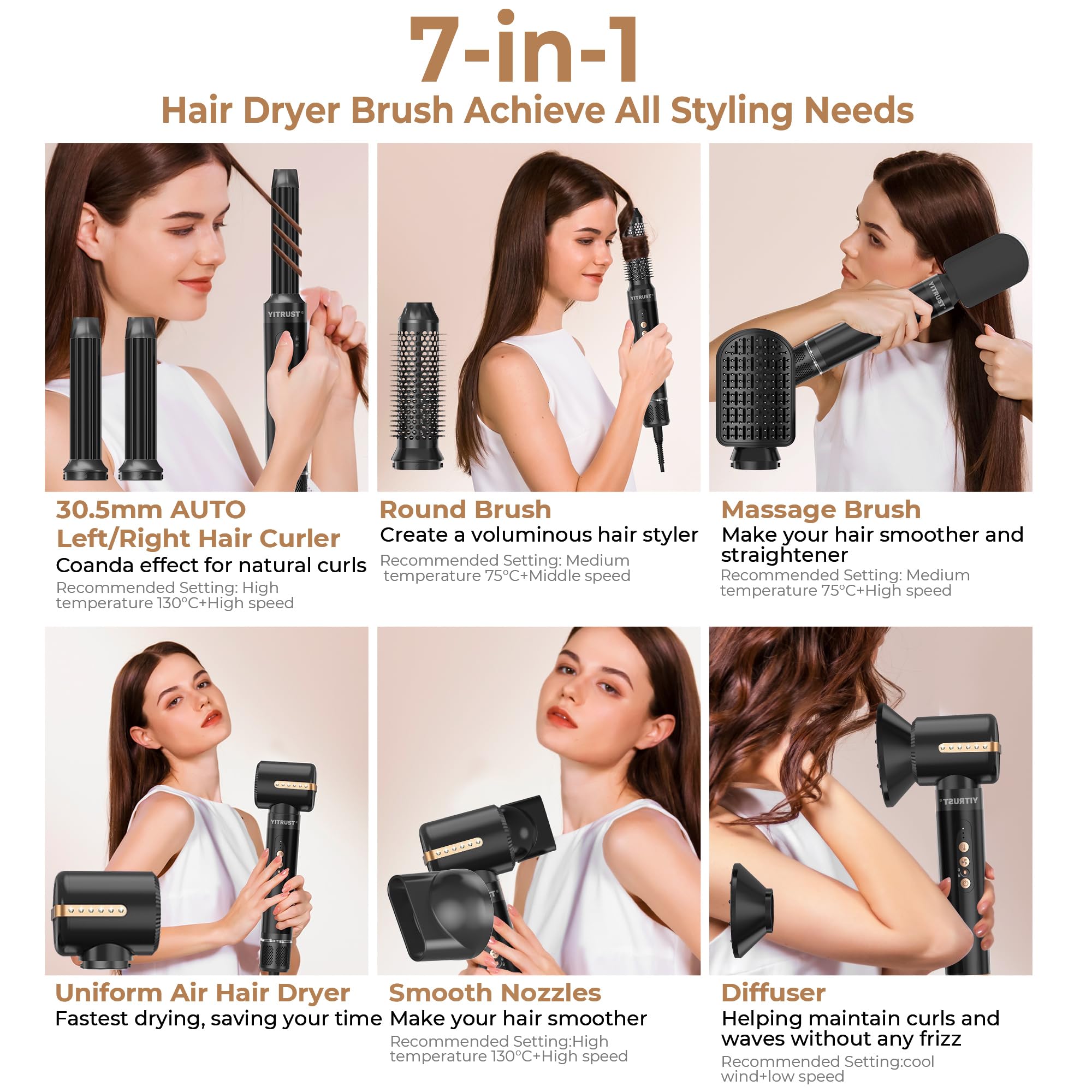 7-in-1
Hair Dryer Brush Achieve All Styling Needs

YITRUST

30.5mm AUTO Left/Right Hair Curler
Coanda effect for natural curls
Recommended Setting: High temperature 130°C+High speed

YITRUST

Round Brush
Create a voluminous hair styler
Recommended Setting: Medium temperature 75°C+Middle speed

YITRUST

Massage Brush
Make your hair smoother and straightener
Recommended Setting: Medium temperature 75°C+High speed

YITRUST

Uniform Air Hair Dryer
Fastest drying, saving your time

Smooth Nozzles
Make your hair smoother
Recommended Setting:High temperature 130°C+High speed

YITRUST

Diffuser
Helping maintain curls and waves without any frizz
Recommended Setting:cool wind+low speed