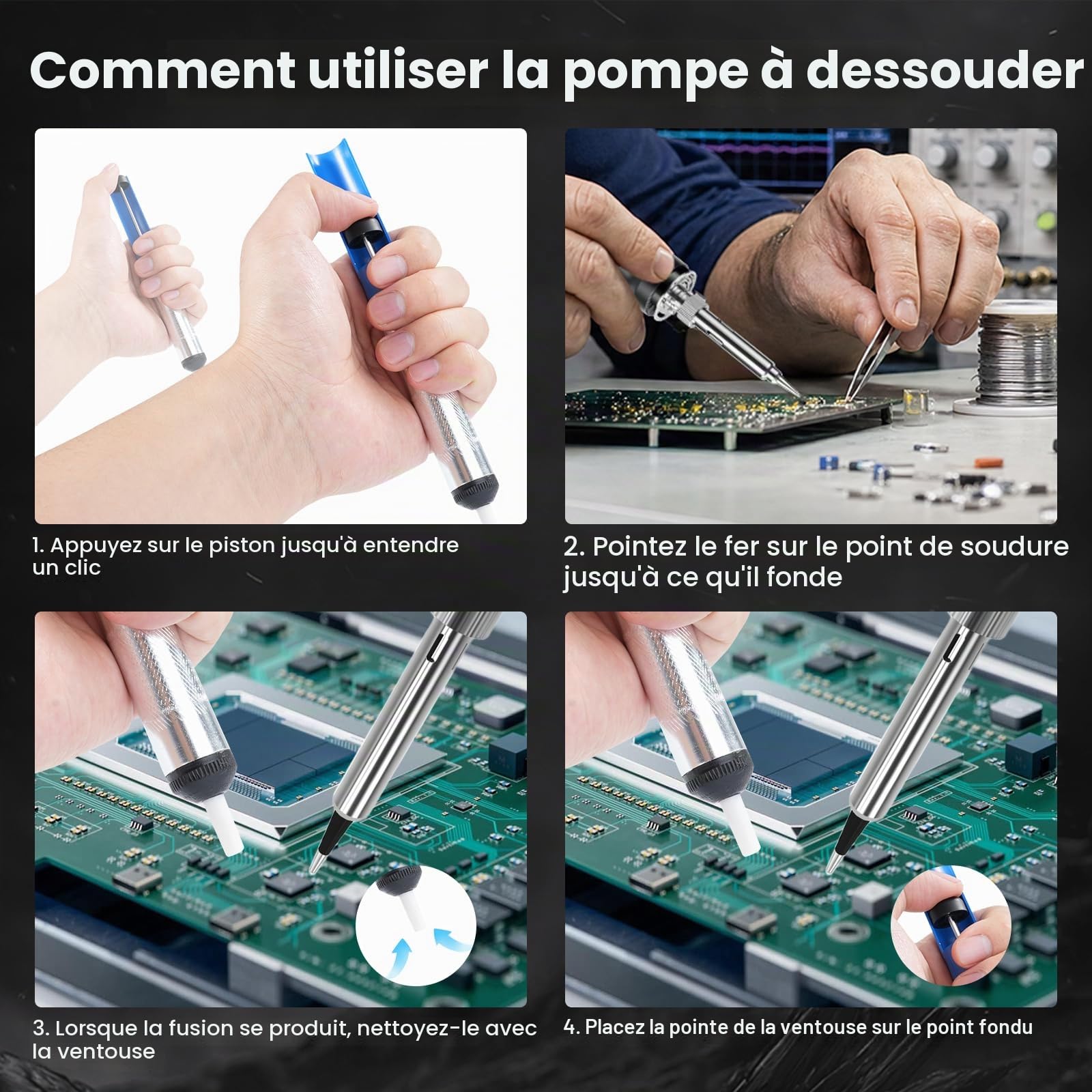 Comment utiliser la pompe à dessouder

1. Appuyez sur le piston jusqu'à entendre un clic

2. Pointez le fer sur le point de soudure jusqu'à ce qu'il fonde

3. Lorsque la fusion se produit, nettoyez-le avec la ventouse

4. Placez la pointe de la ventouse sur le point fondu