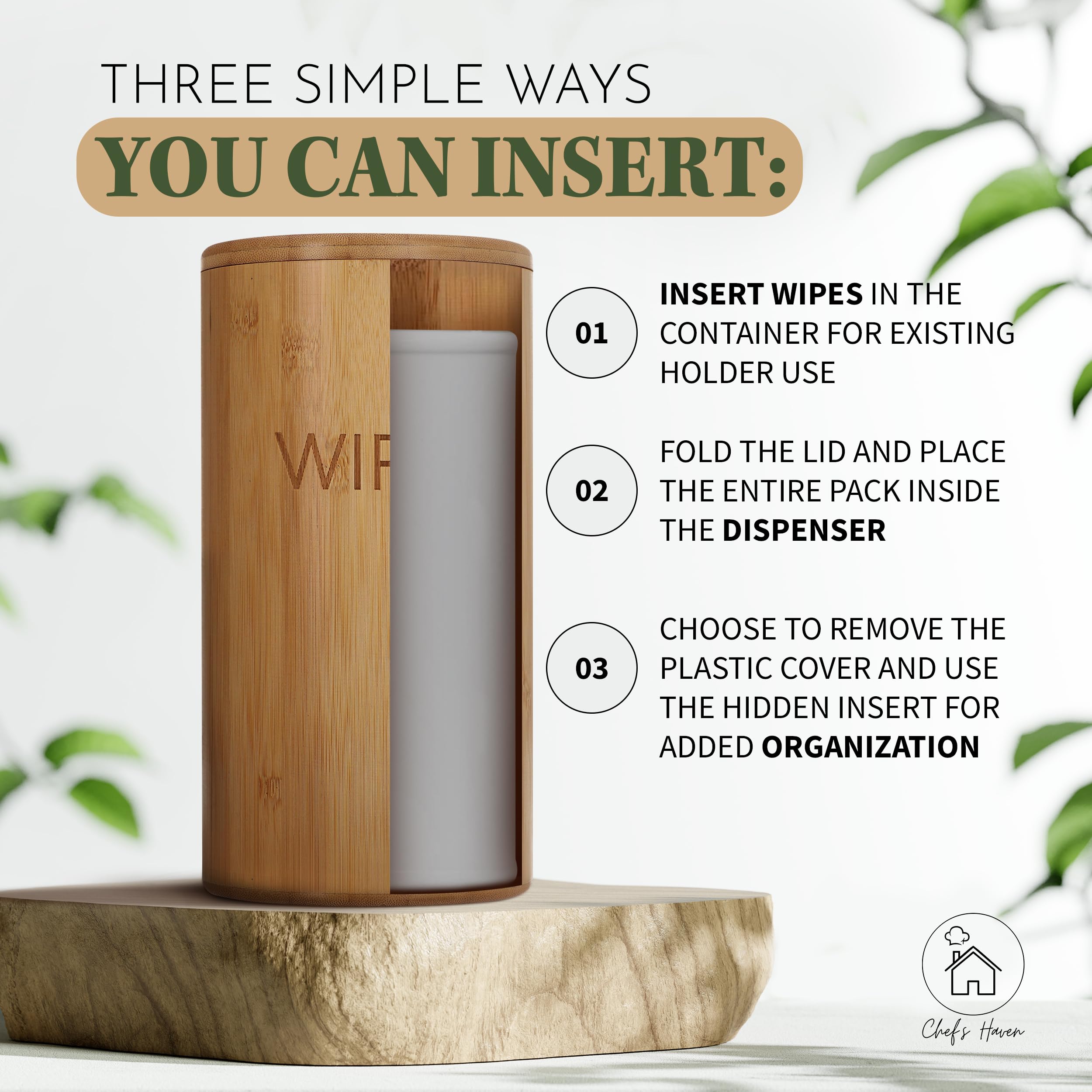 THREE SIMPLE WAYS
YOU CAN INSERT:

WIP

01 INSERT WIPES IN THE CONTAINER FOR EXISTING HOLDER USE

02 FOLD THE LID AND PLACE THE ENTIRE PACK INSIDE THE DISPENSER

03 CHOOSE TO REMOVE THE PLASTIC COVER AND USE THE HIDDEN INSERT FOR ADDED ORGANIZATION

Chef's Haven