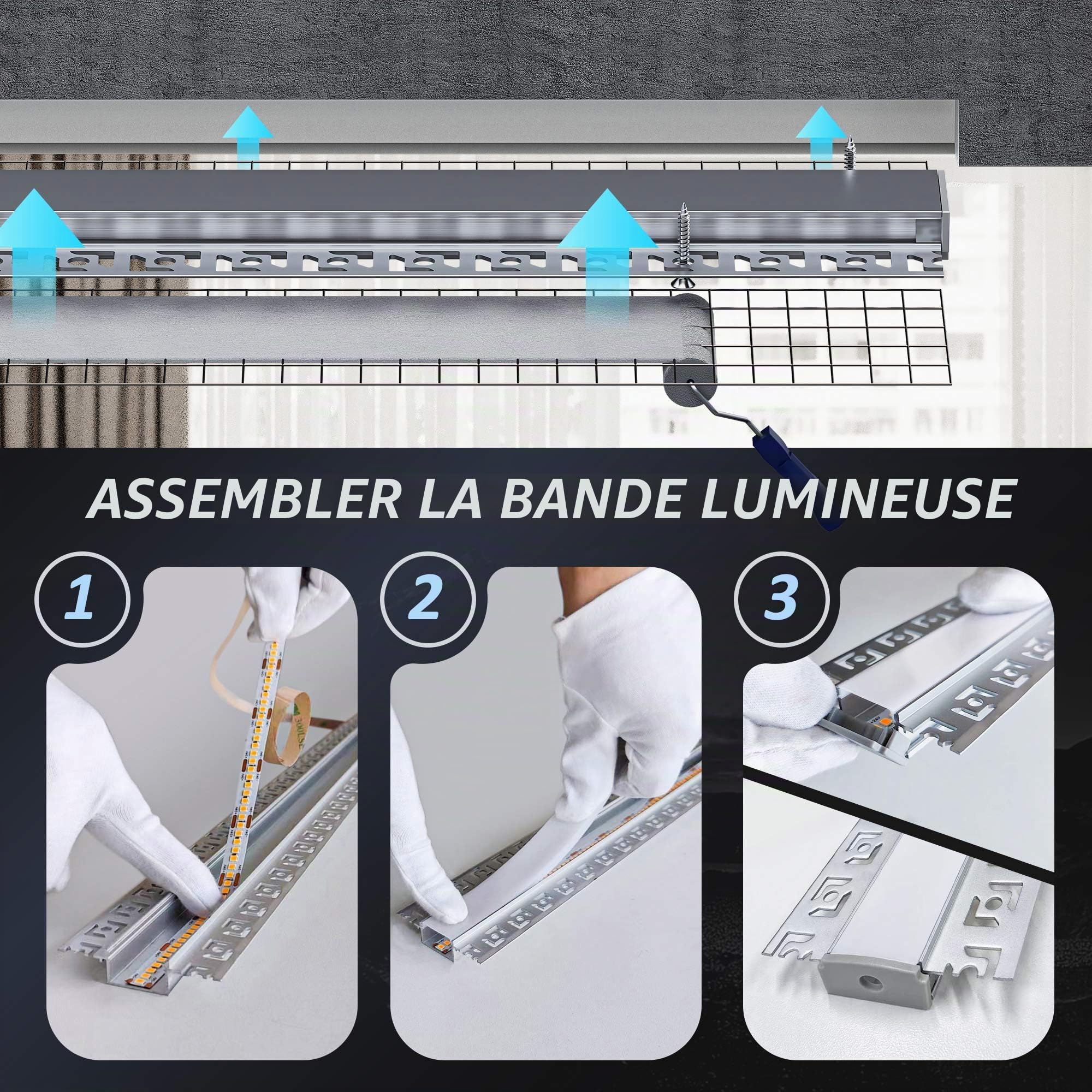 ASSEMBLER LA BANDE LUMINEUSE

1

2

3