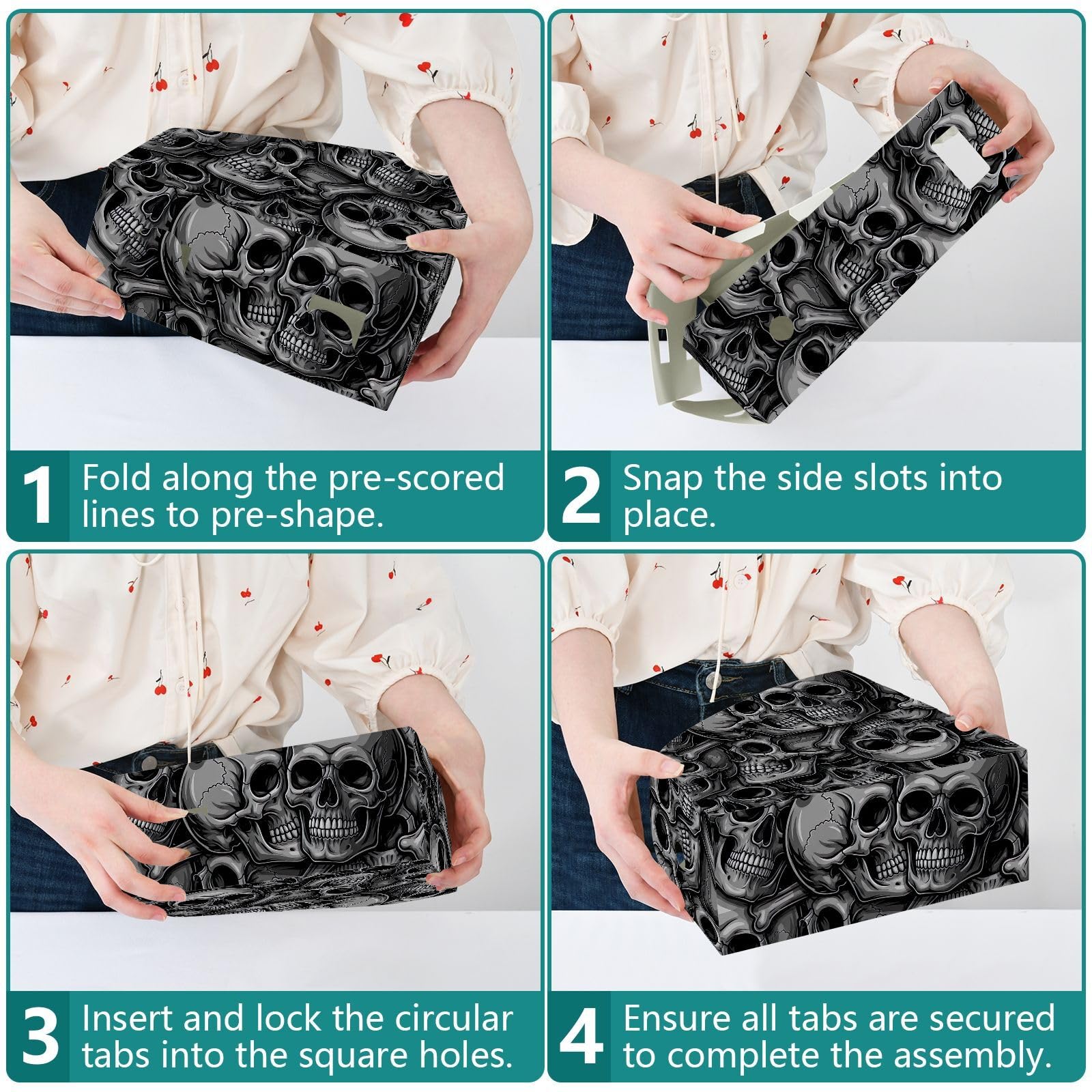 1 Fold along the pre-scored lines to pre-shape.

2 Snap the side slots into place.

3 Insert and lock the circular tabs into the square holes.

4 Ensure all tabs are secured to complete the assembly.