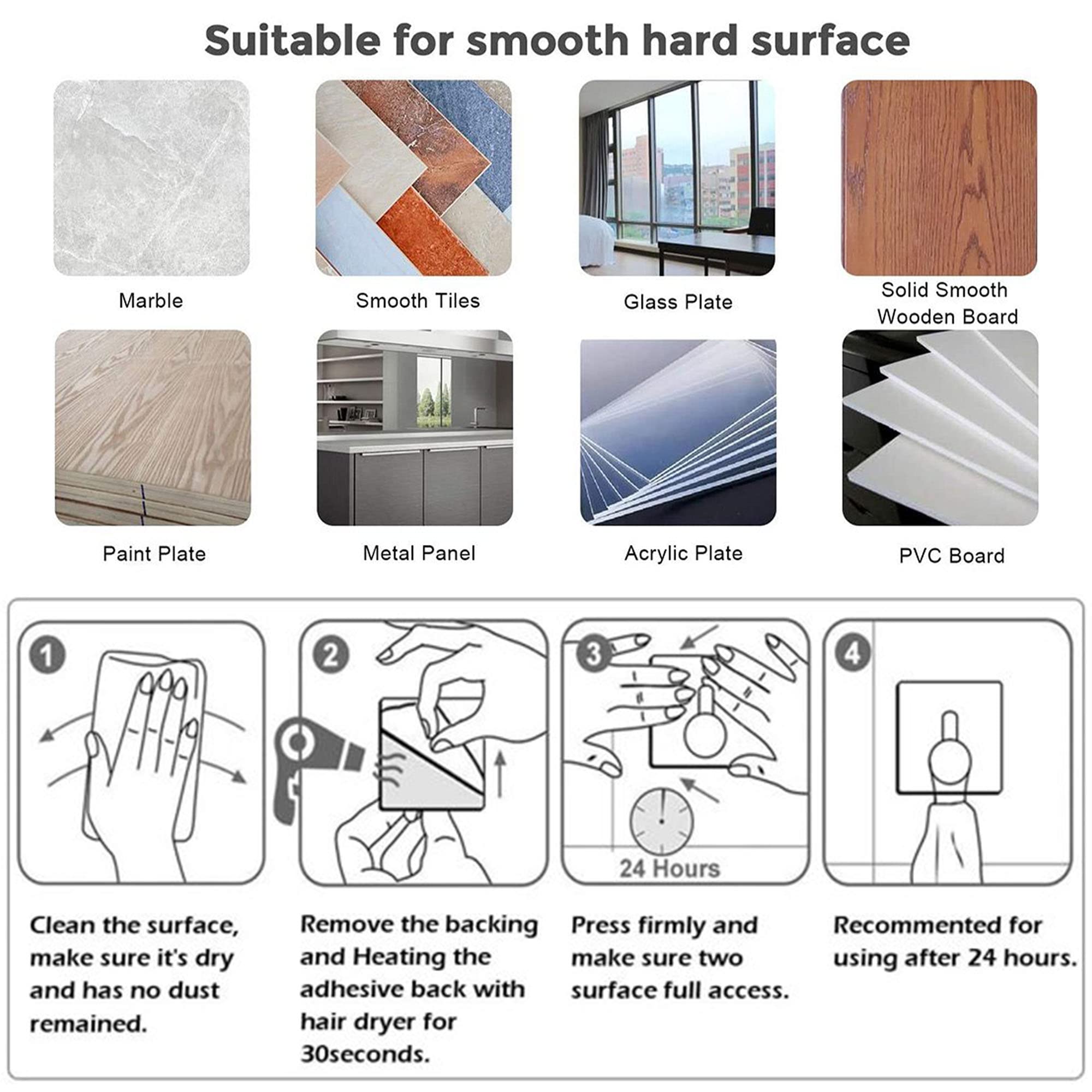 Suitable for smooth hard surface

Marble

Smooth Tiles

Glass Plate

Solid Smooth Wooden Board

Paint Plate

Metal Panel

Acrylic Plate

PVC Board

1

2

3

24 Hours

4

Clean the surface, make sure it's dry and has no dust remained.

Remove the backing and Heating the adhesive back with hair dryer for 30seconds.

Press firmly and make sure two surface full access.

Recommented for using after 24 hours.