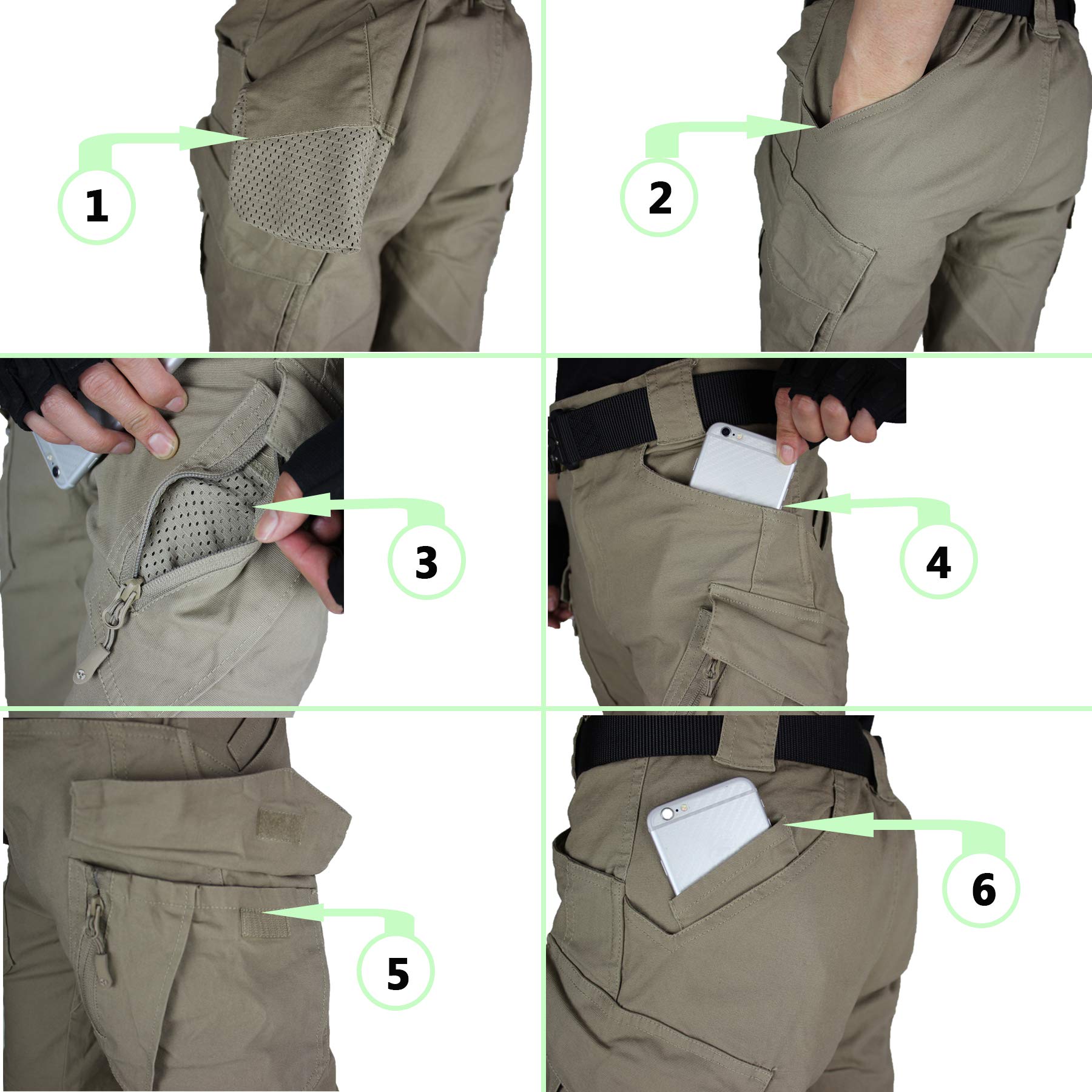 1

2

3

4

5

6