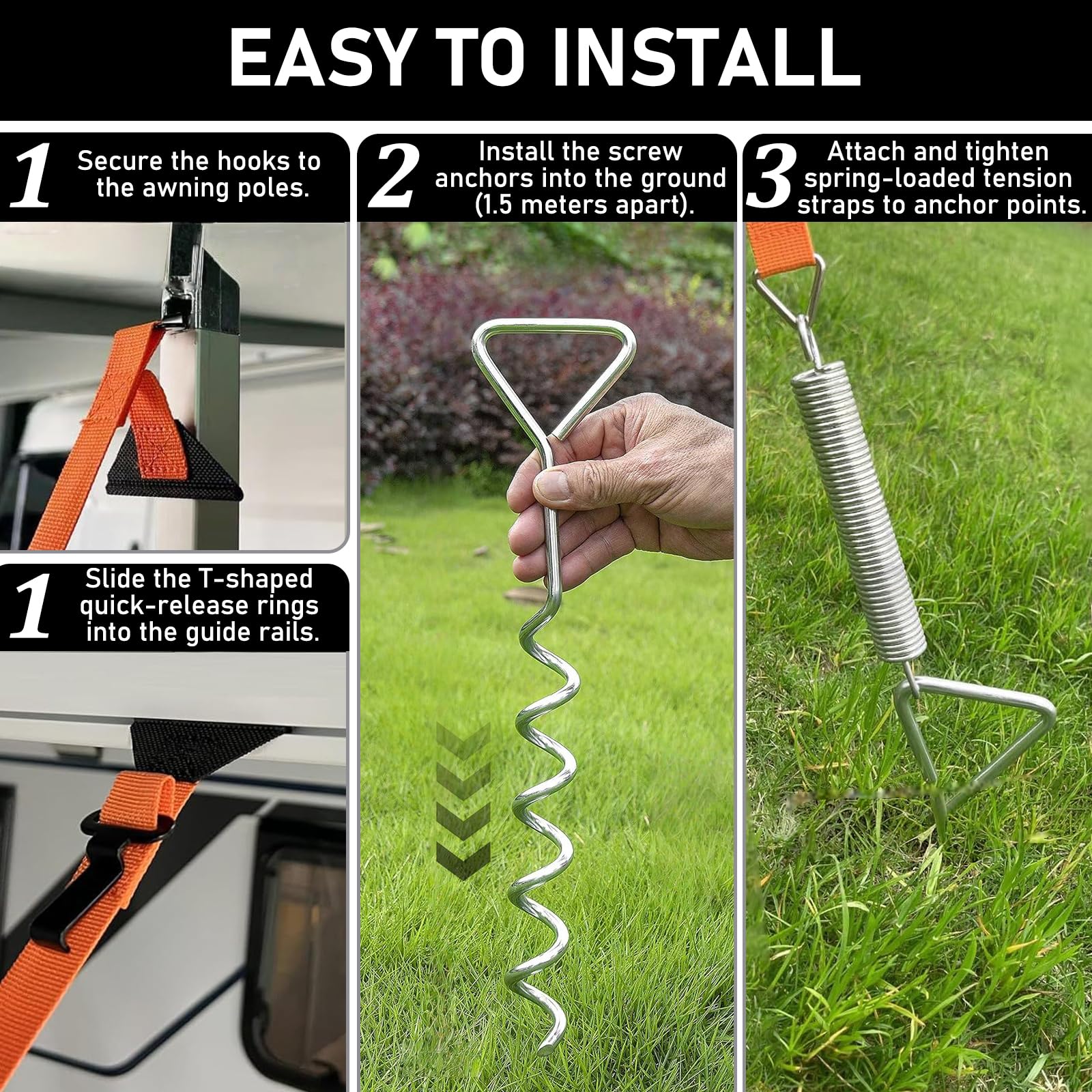 EASY TO INSTALL

1 Secure the hooks to the awning poles.

1 Slide the T-shaped quick-release rings into the guide rails.

2 Install the screw anchors into the ground (1.5 meters apart).

3 Attach and tighten spring-loaded tension straps to anchor points.