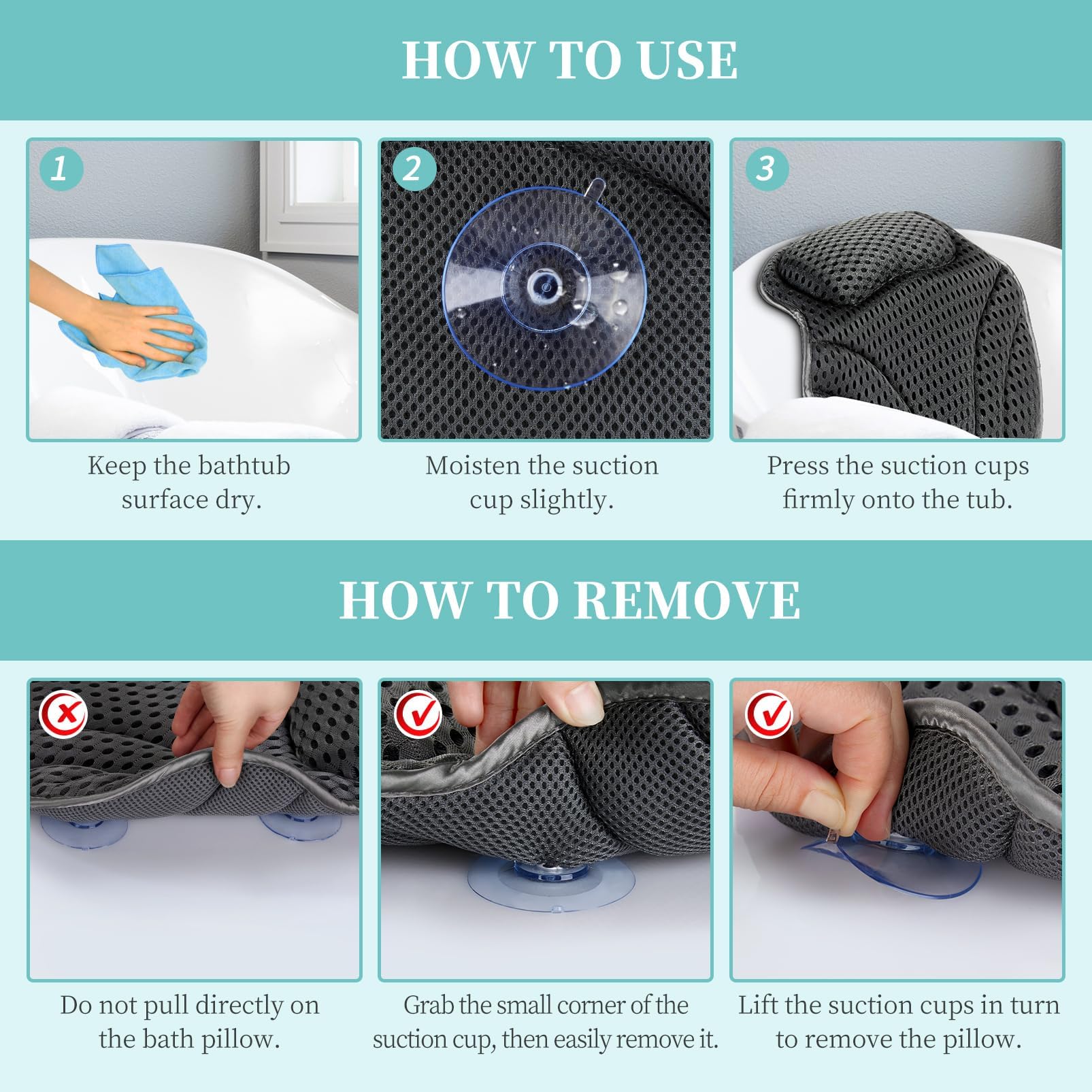 HOW TO USE

1

Keep the bathtub surface dry.

2

Moisten the suction cup slightly.

3

Press the suction cups firmly onto the tub.

HOW TO REMOVE

Do not pull directly on the bath pillow.

Grab the small corner of the suction cup, then easily remove it.

Lift the suction cups in turn to remove the pillow.